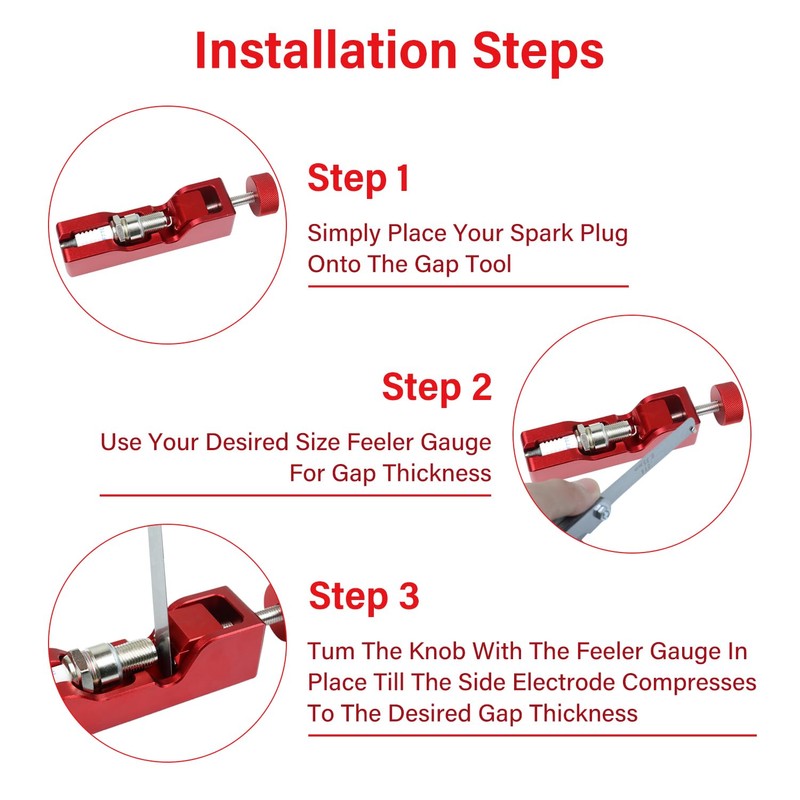 Installation Steps

Step 1

Simply Place Your Spark Plug Onto The Gap Tool

Step 2

Use Your Desired Size Feeler Gauge For Gap Thickness

Step 3

Tum The Knob With The Feeler Gauge In Place Till The Side Electrode Compresses To The Desired Gap Thickness