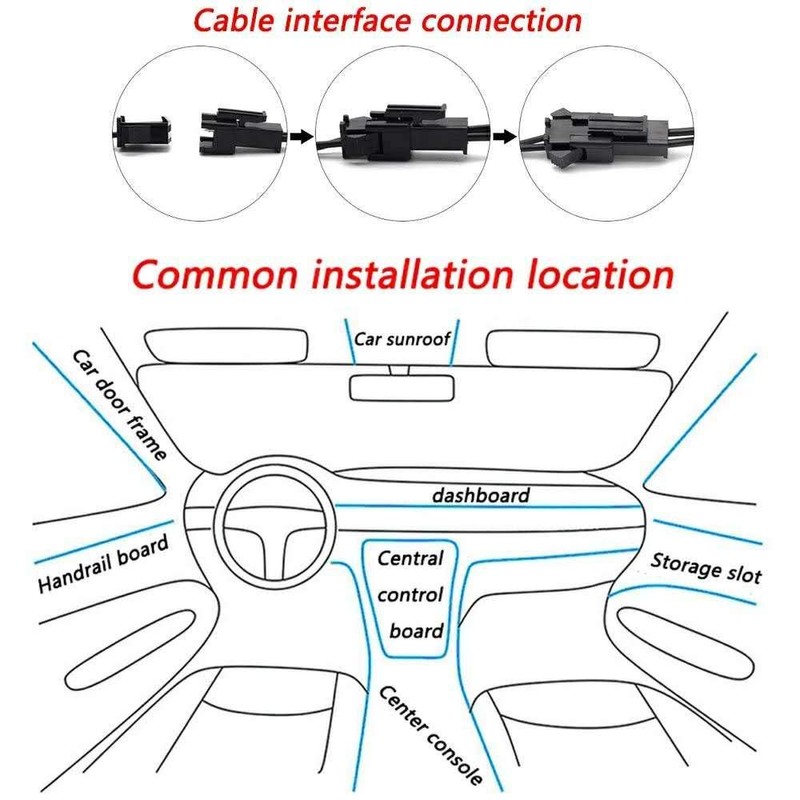 Cable interface connection

Common installation location

Car sunroof

Car door frame

dashboard

Handrail board

Central control board

Storage slot

Center console