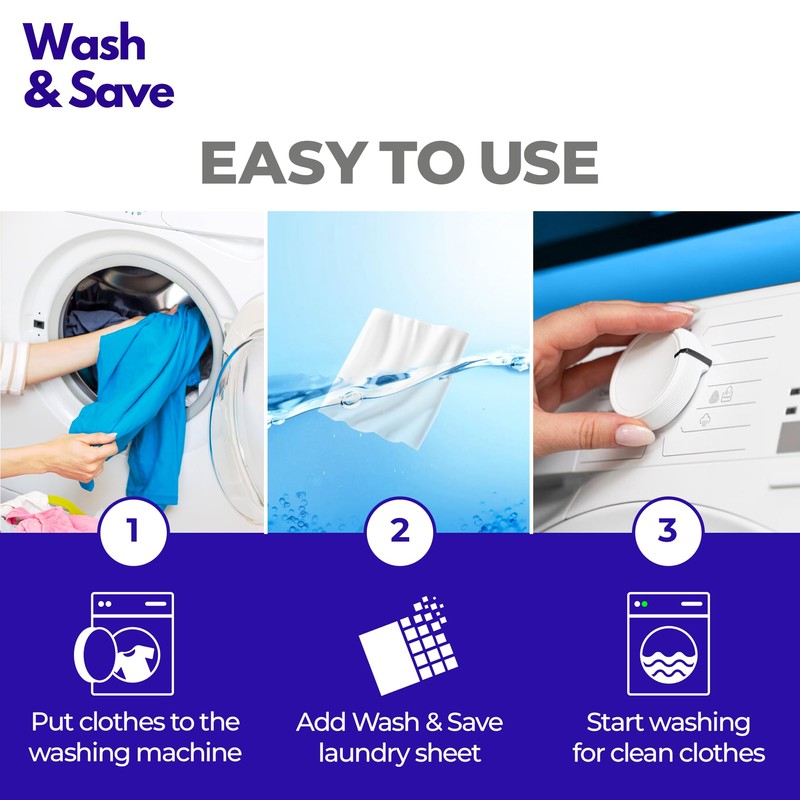 Wash & Save

EASY TO USE

1

Put clothes to the washing machine

2

Add Wash & Save laundry sheet

3

Start washing for clean clothes