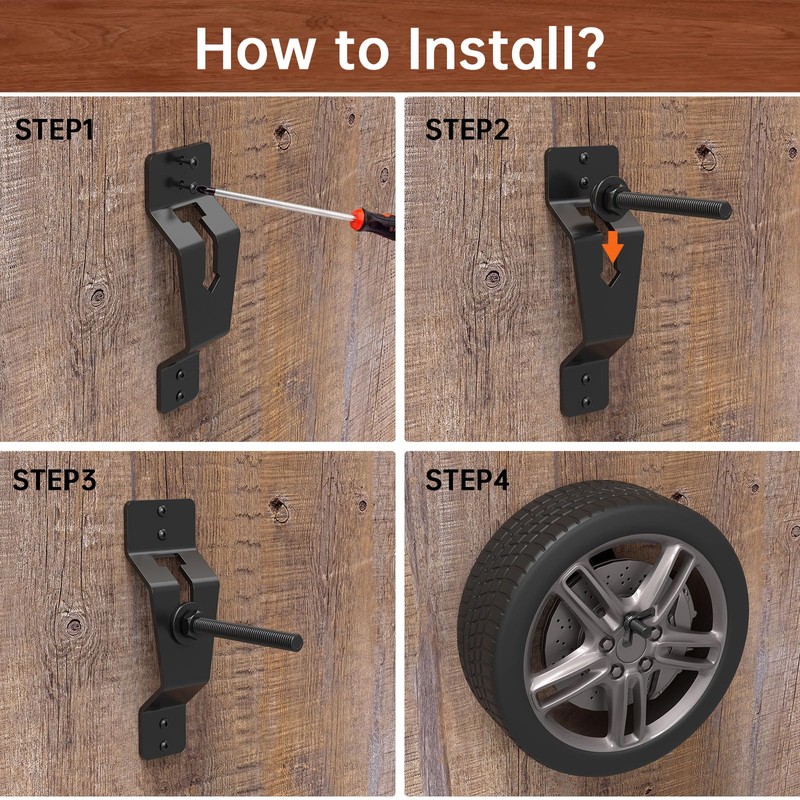 How to Install?

STEP1

STEP2

STEP3

STEP4