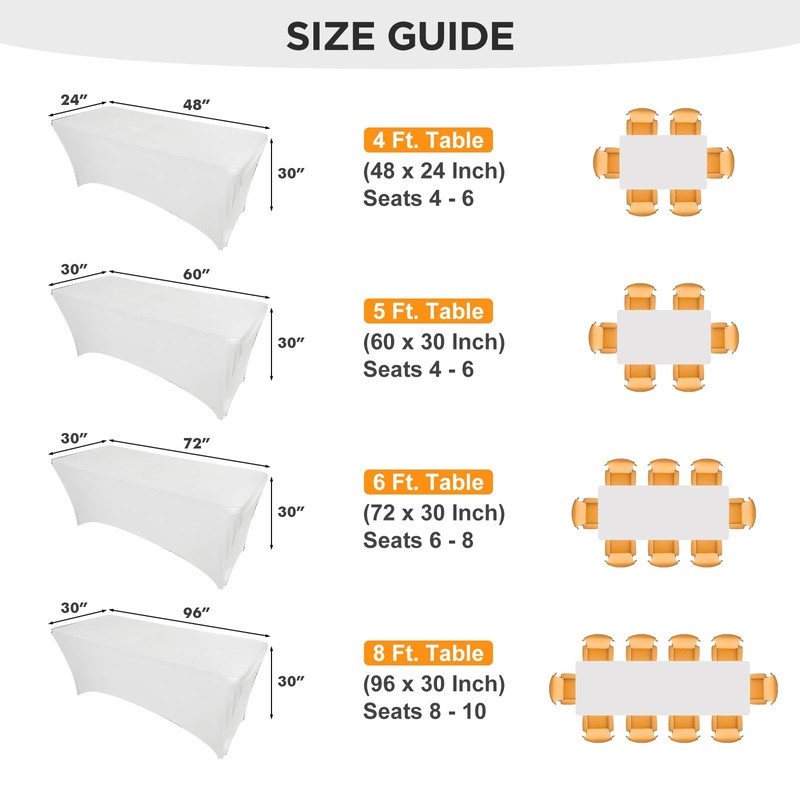 SIZE GUIDE

24″ 48″ 30″

4 Ft. Table
(48 x 24 Inch)
Seats 4 - 6

30″ 60″ 30″

5 Ft. Table
(60 x 30 Inch)
Seats 4 - 6

30″ 72″ 30″

6 Ft. Table
(72 x 30 Inch)
Seats 6 - 8

30″ 96″ 30″

8 Ft. Table
(96 x 30 Inch)
Seats 8 - 10