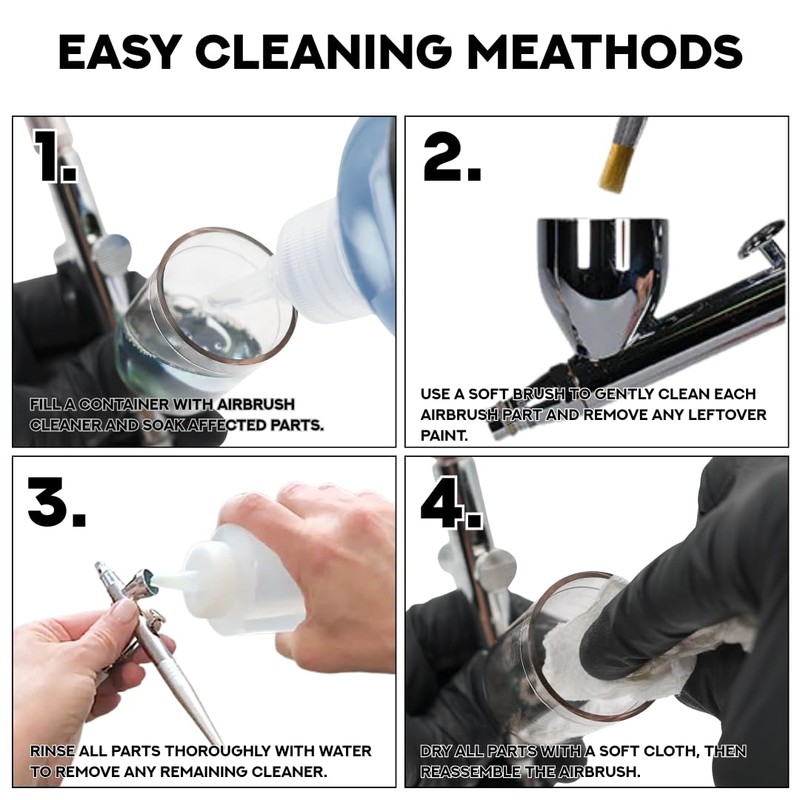 EASY CLEANING MEATHODS

1.

FILL A CONTAINER WITH AIRBRUSH CLEANER AND SOAK AFFECTED PARTS.

2.

USE A SOFT BRUSH TO GENTLY CLEAN EACH AIRBRUSH PART AND REMOVE ANY LEFTOVER PAINT.

3.

RINSE ALL PARTS THOROUGHLY WITH WATER TO REMOVE ANY REMAINING CLEANER.

4.

DRY ALL PARTS WITH A SOFT CLOTH, THEN REASSEMBLE THE AIRBRUSH.