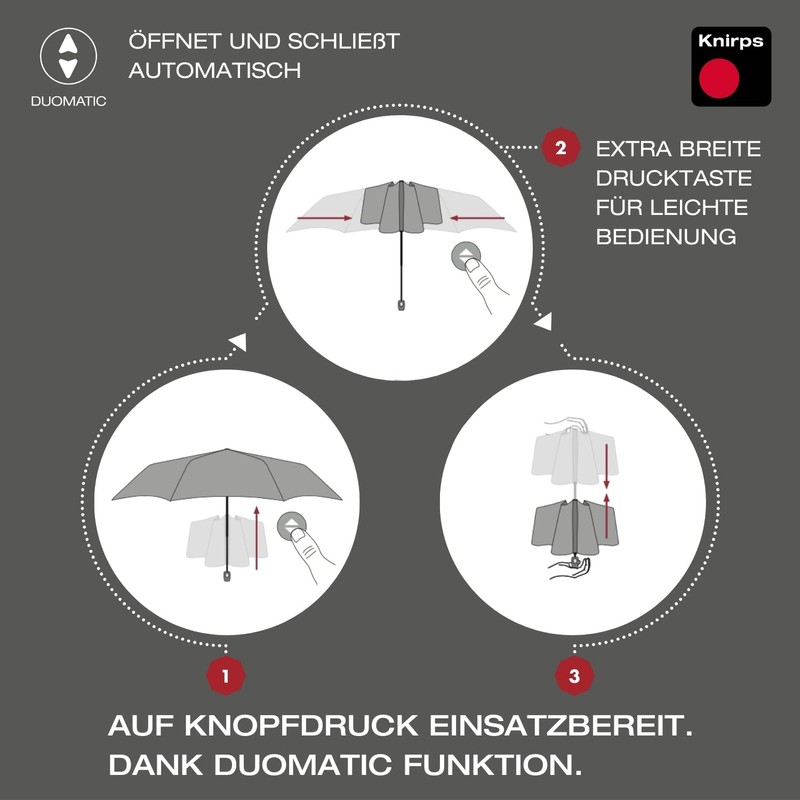 DUOMATIC

ÖFFNET UND SCHLIEßT AUTOMATISCH

Knirps

2 EXTRA BREITE DRUCKTASTE FÜR LEICHTE BEDIENUNG

1

3

AUF KNOPFDRUCK EINSATZBEREIT. DANK DUOMATIC FUNKTION.