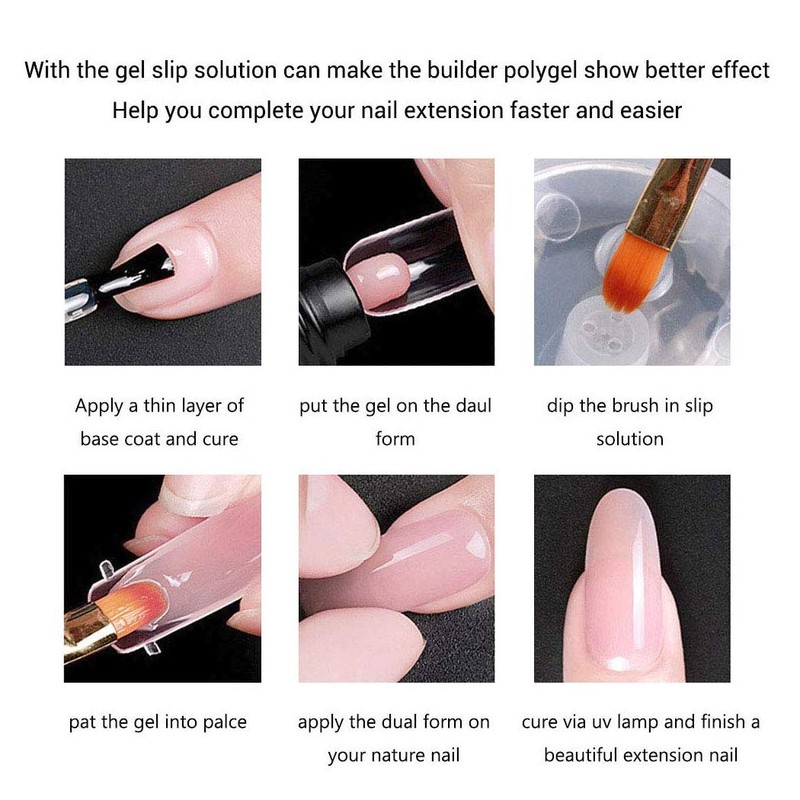 With the gel slip solution can make the builder polygel show better effect
Help you complete your nail extension faster and easier

Apply a thin layer of base coat and cure

put the gel on the daul form

dip the brush in slip solution

pat the gel into palce

apply the dual form on your nature nail

cure via uv lamp and finish a beautiful extension nail