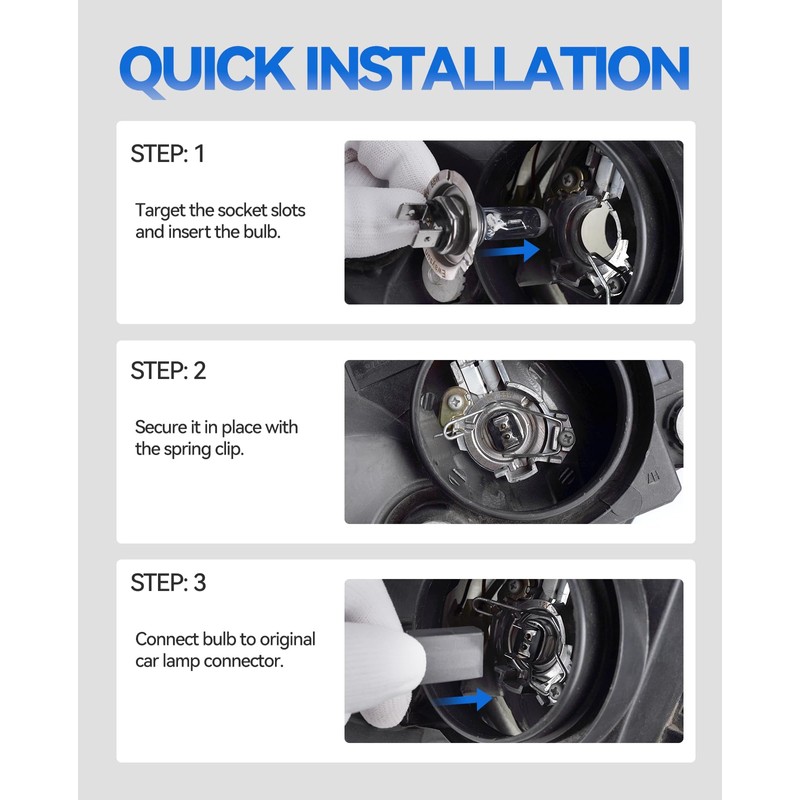 QUICK INSTALLATION

STEP: 1

Target the socket slots and insert the bulb.

STEP: 2

Secure it in place with the spring clip.

STEP: 3

Connect bulb to original car lamp connector.