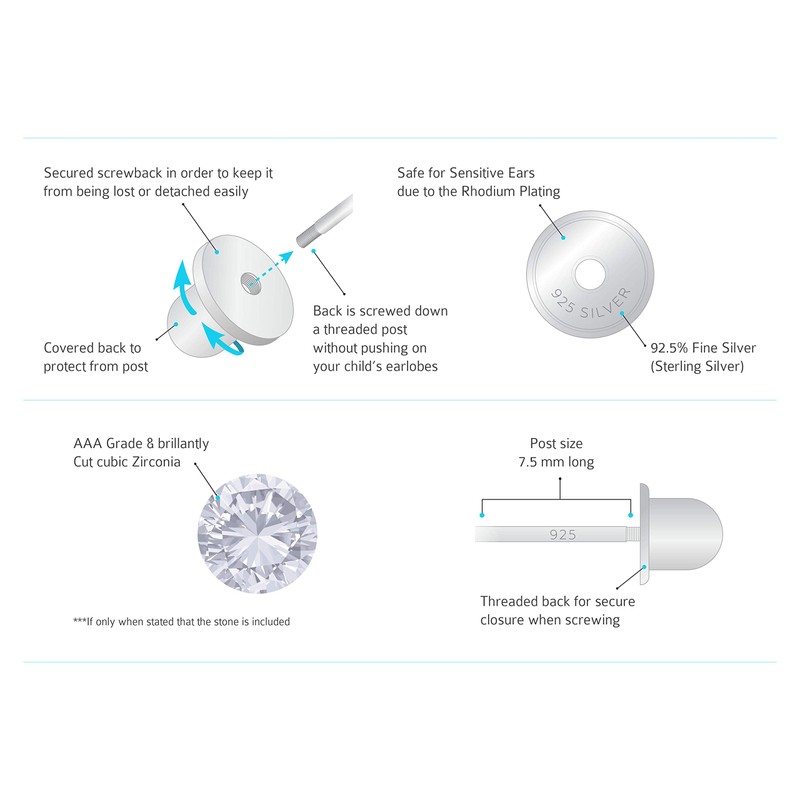 Secured screwback in order to keep it from being lost or detached easily

Covered back to protect from post

Back is screwed down a threaded post without pushing on your child's earlobes

Safe for Sensitive Ears due to the Rhodium Plating

925 SILVER

92.5% Fine Silver (Sterling Silver)

AAA Grade 8 brillantly Cut cubic Zirconia

***If only when stated that the stone is included

Post size 7.5 mm long

925

Threaded back for secure closure when screwing