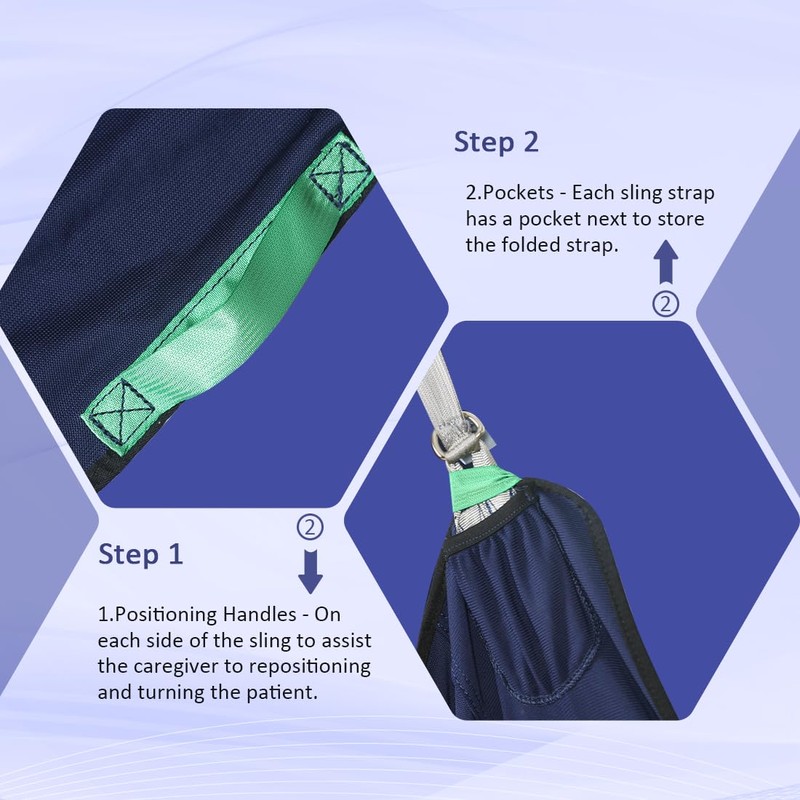 Step 2

2.Pockets - Each sling strap has a pocket next to store the folded strap.

②

②

Step 1

1.Positioning Handles - On each side of the sling to assist the caregiver to repositioning and turning the patient.