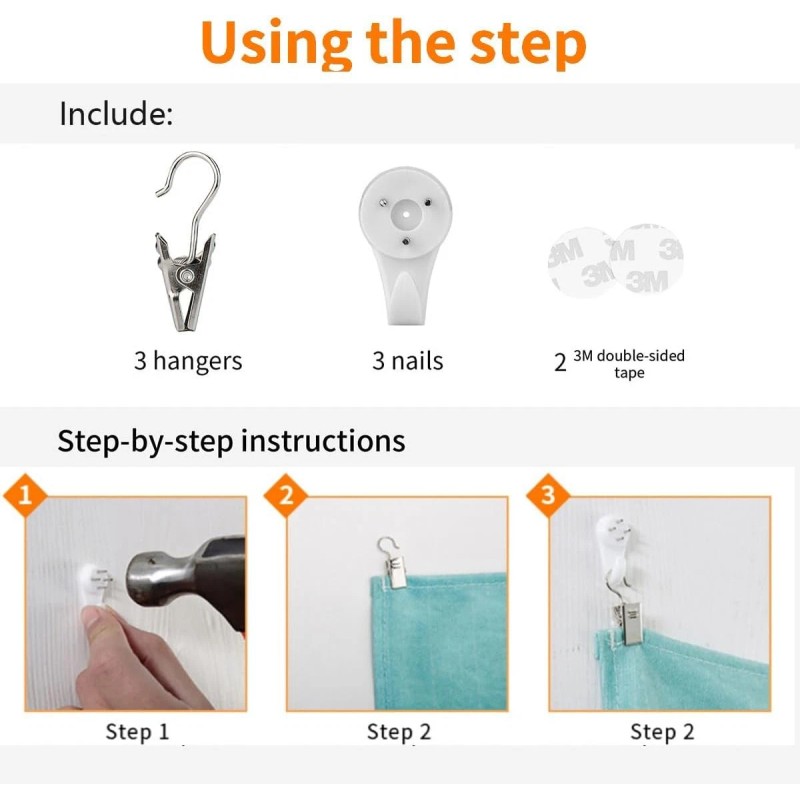 Using the step

Include:

3M 3M
3M 3M

3 hangers

3 nails

2 3M double-sided tape

Step-by-step instructions

1

2

3

Step 1

Step 2

Step 2