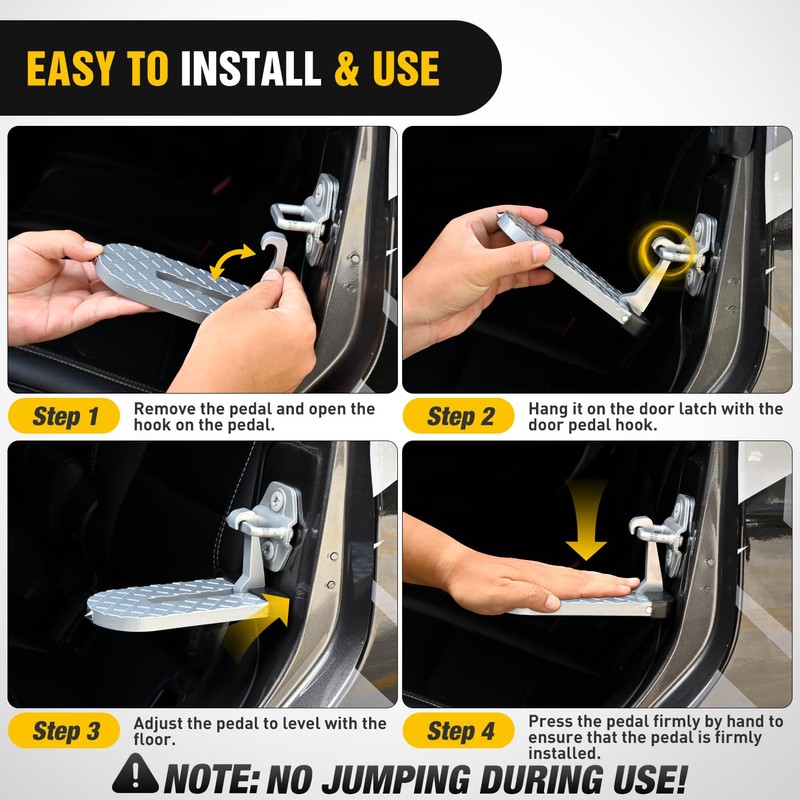 EASY TO INSTALL & USE

Step 1 Remove the pedal and open the hook on the pedal.

Step 2 Hang it on the door latch with the door pedal hook.

Step 3 Adjust the pedal to level with the floor.

Step 4 Press the pedal firmly by hand to ensure that the pedal is firmly installed.

NOTE: NO JUMPING DURING USE!