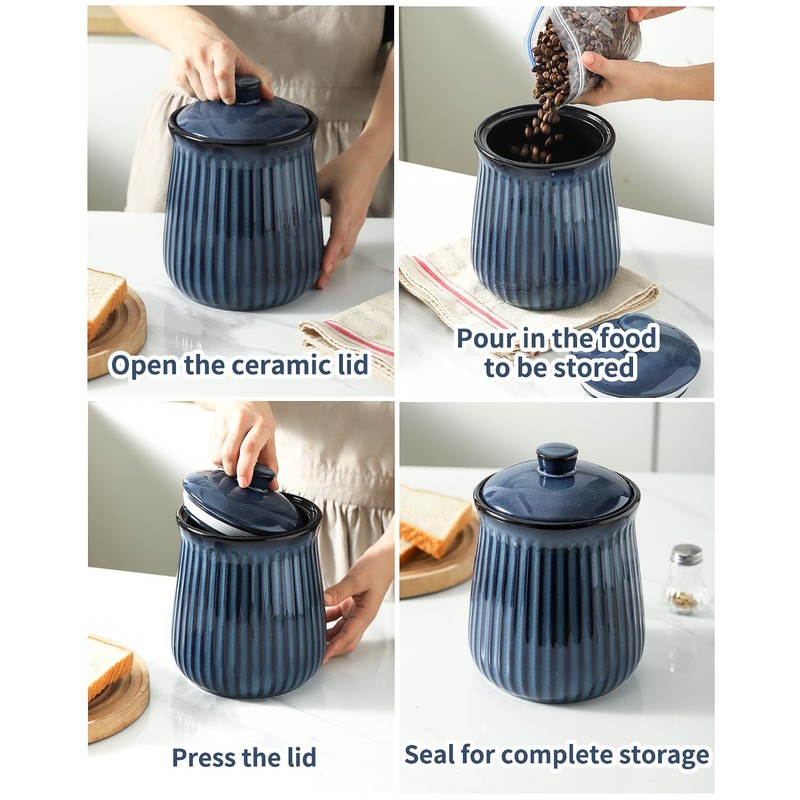 Open the ceramic lid

Pour in the food to be stored

Press the lid

Seal for complete storage