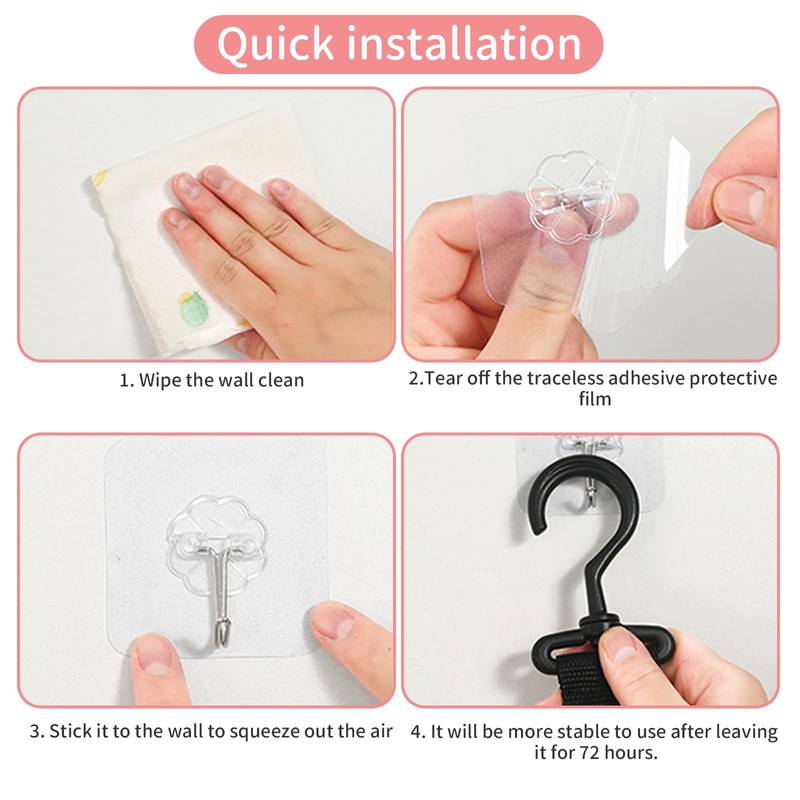 Quick installation

1. Wipe the wall clean

2.Tear off the traceless adhesive protective film

3. Stick it to the wall to squeeze out the air

4. It will be more stable to use after leaving it for 72 hours.