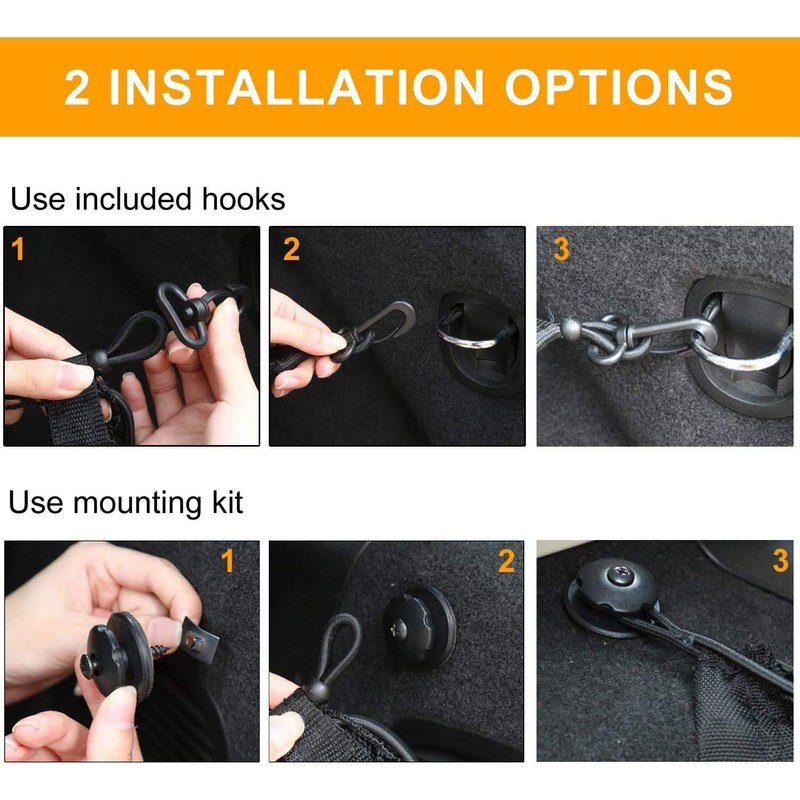 2 INSTALLATION OPTIONS

Use included hooks

1

2

3

Use mounting kit

1

2

3