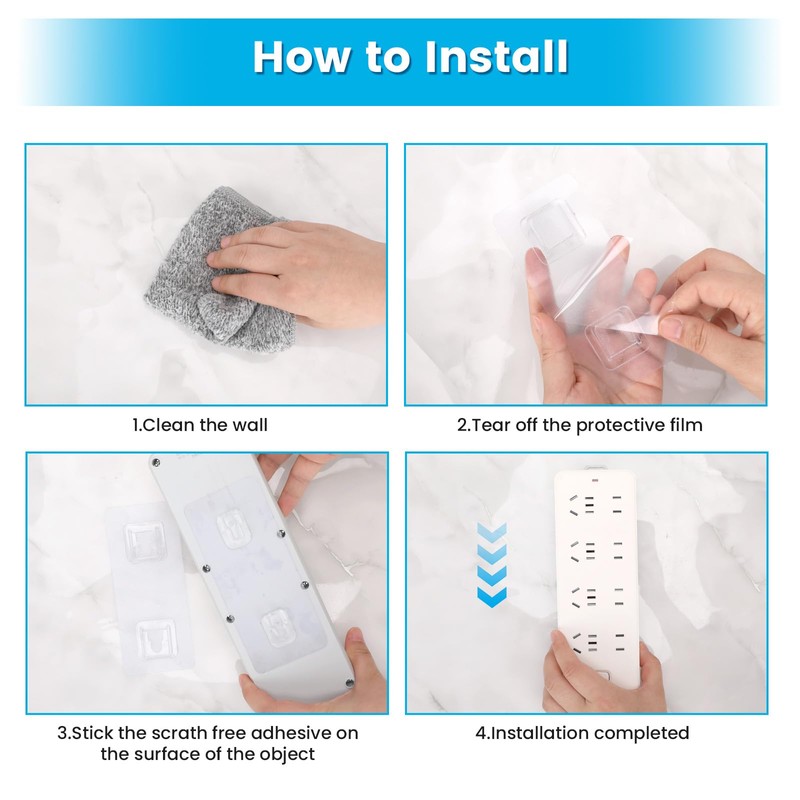 How to Install

1.Clean the wall

2.Tear off the protective film

3.Stick the scrath free adhesive on the surface of the object

4.Installation completed