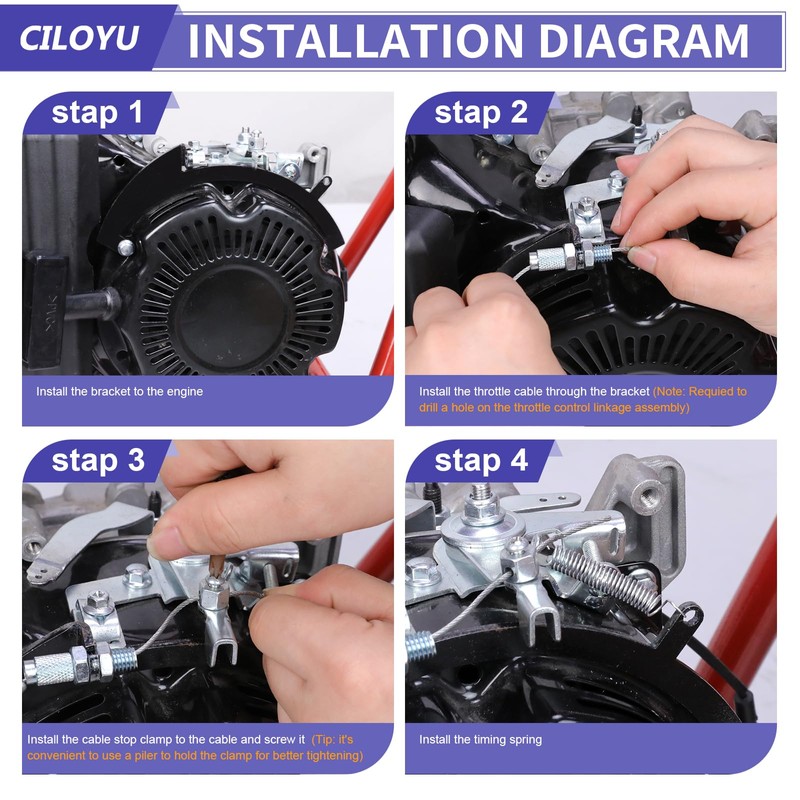 CILOYU INSTALLATION DIAGRAM

stap 1

Install the bracket to the engine

stap 2

Install the throttle cable through the bracket (Note: Requied to drill a hole on the throttle control linkage assembly)

stap 3

Install the cable stop clamp to the cable and screw it (Tip: it's convenient to use a piler to hold the clamp for better tightening)

stap 4

Install the timing spring