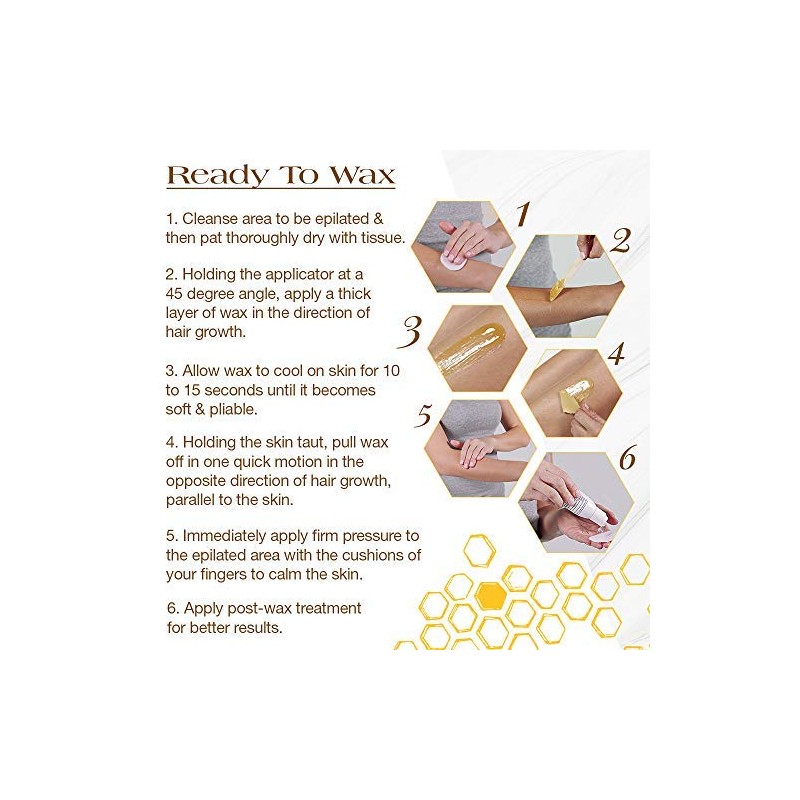 Ready To Wax

1. Cleanse area to be epilated & then pat thoroughly dry with tissue.

2. Holding the applicator at a 45 degree angle, apply a thick layer of wax in the direction of hair growth.

3. Allow wax to cool on skin for 10 to 15 seconds until it becomes soft & pliable.

4. Holding the skin taut, pull wax off in one quick motion in the opposite direction of hair growth, parallel to the skin.

5. Immediately apply firm pressure to the epilated area with the cushions of your fingers to calm the skin.

6. Apply post-wax treatment for better results.

1

2

3

4

5

6