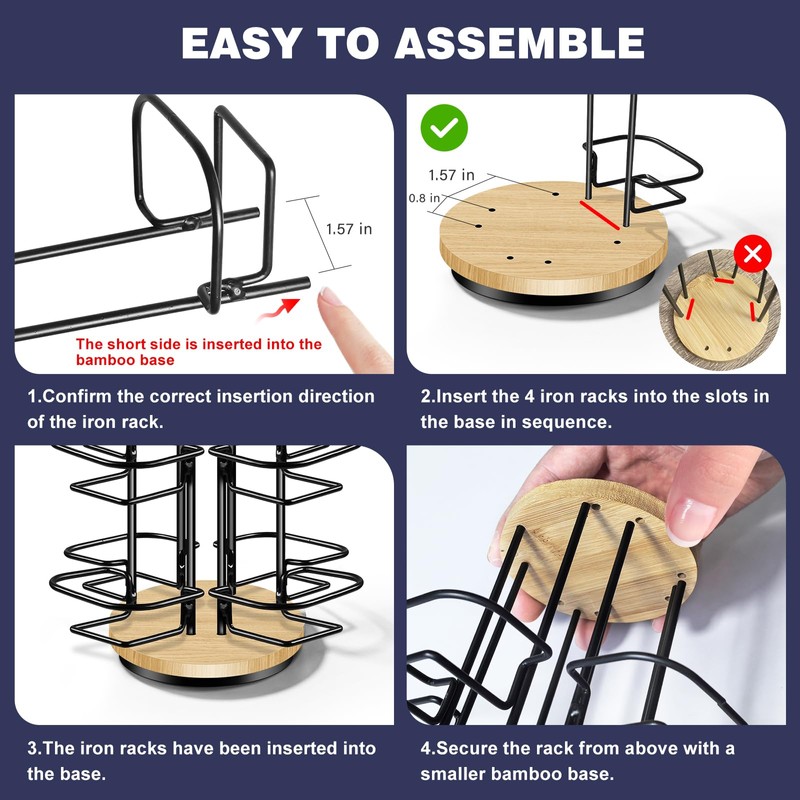 EASY TO ASSEMBLE

1.57 in

The short side is inserted into the bamboo base

1.Confirm the correct insertion direction of the iron rack.

1.57 in

0.8 in

2.Insert the 4 iron racks into the slots in the base in sequence.

3.The iron racks have been inserted into the base.

4.Secure the rack from above with a smaller bamboo base.