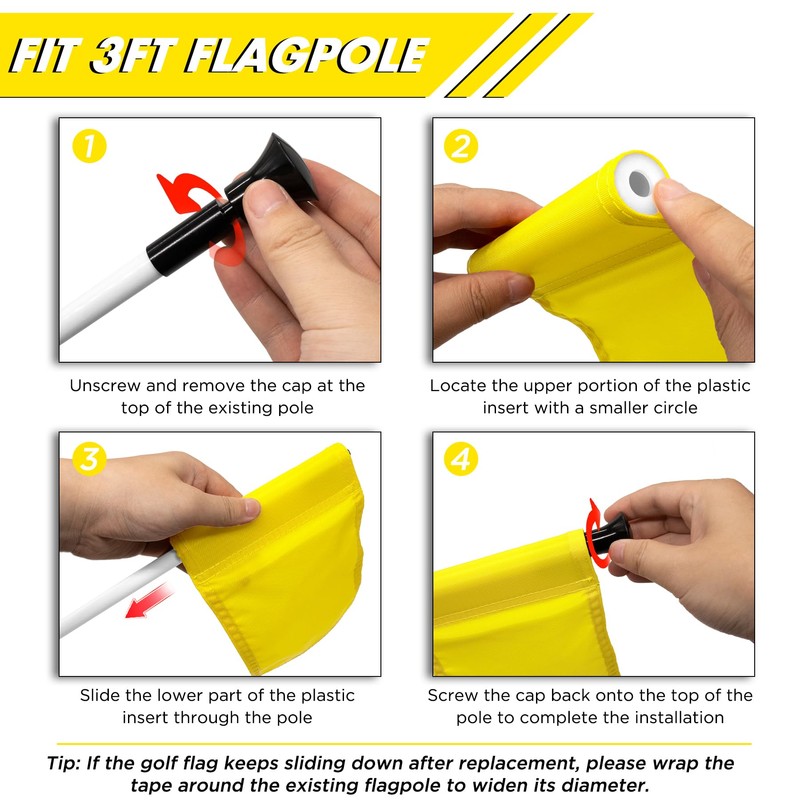 FIT 3FT FLAGPOLE

1

Unscrew and remove the cap at the top of the existing pole

2

Locate the upper portion of the plastic insert with a smaller circle

3

Slide the lower part of the plastic insert through the pole

4

Screw the cap back onto the top of the pole to complete the installation

Tip: If the golf flag keeps sliding down after replacement, please wrap the tape around the existing flagpole to widen its diameter.