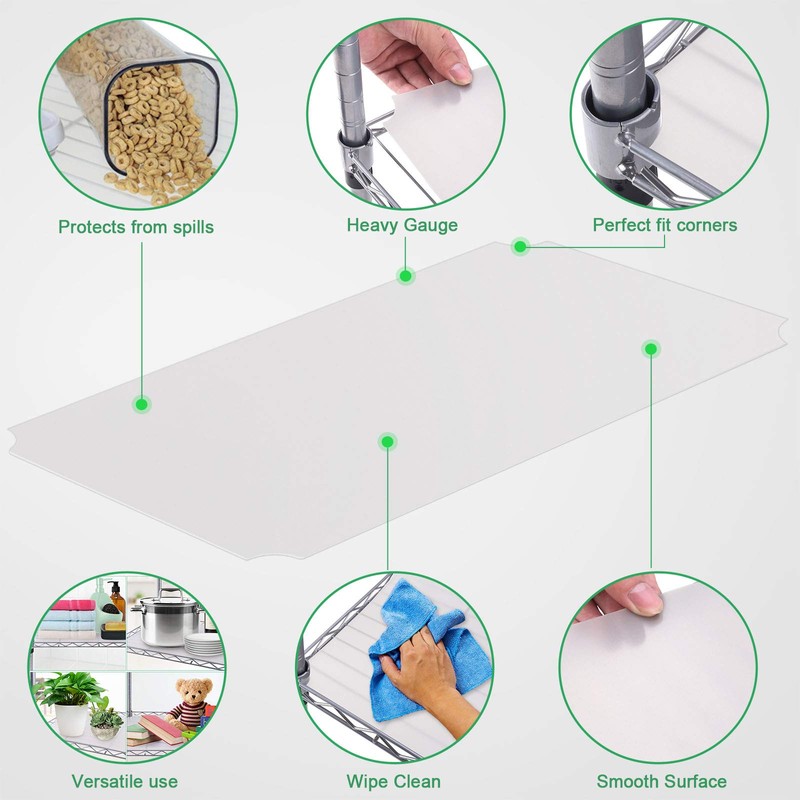 Protects from spills

Heavy Gauge

Perfect fit corners

Versatile use

Wipe Clean

Smooth Surface