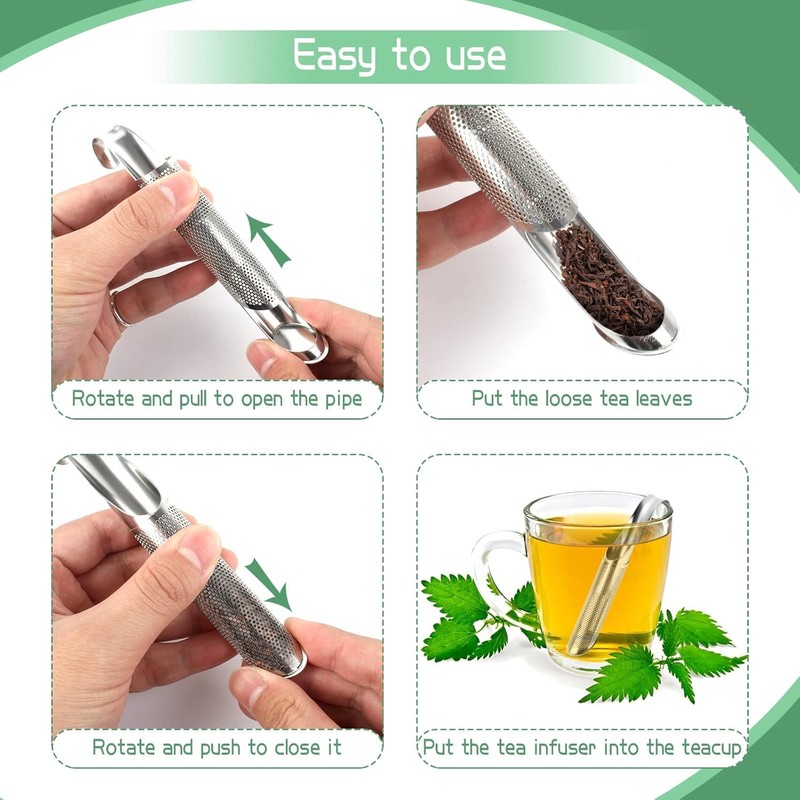 Easy to use

Rotate and pull to open the pipe

Put the loose tea leaves

Rotate and push to close it

Put the tea infuser into the teacup