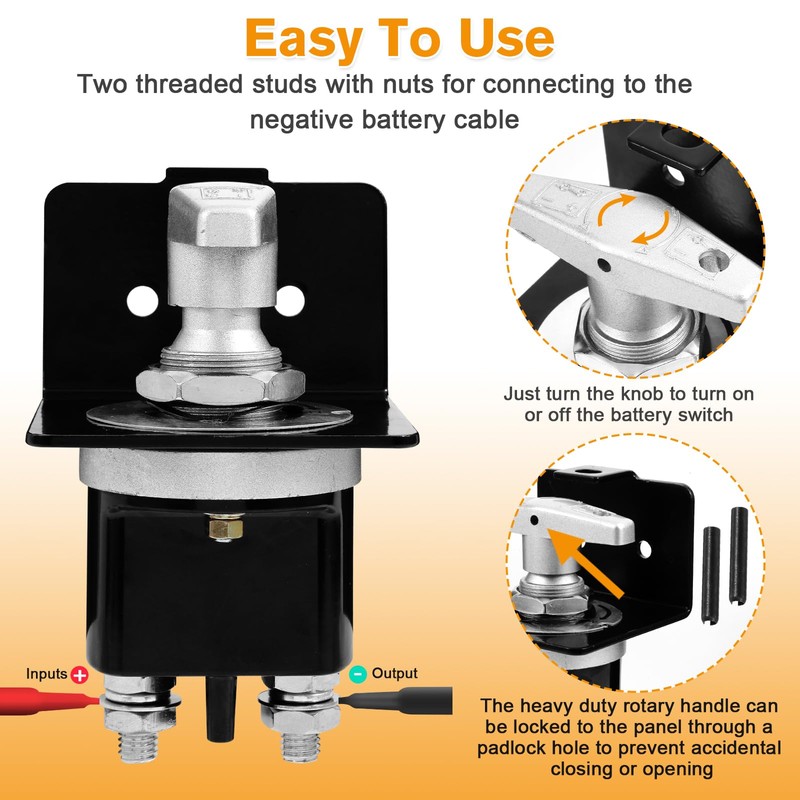 Easy To Use

Two threaded studs with nuts for connecting to the negative battery cable

Just turn the knob to turn on or off the battery switch

Inputs +

- Output

The heavy duty rotary handle can be locked to the panel through a padlock hole to prevent accidental closing or opening