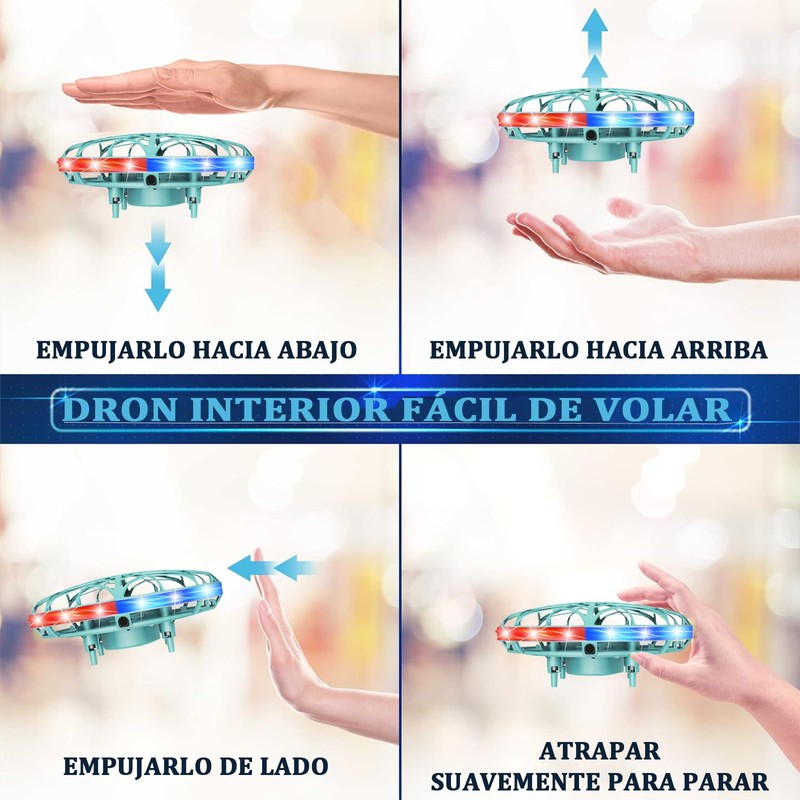 EMPUJARLO HACIA ABAJO

EMPUJARLO HACIA ARRIBA

DRON INTERIOR FÁCIL DE VOLAR

EMPUJARLO DE LADO

ATRAPAR SUAVEMENTE PARA PARAR