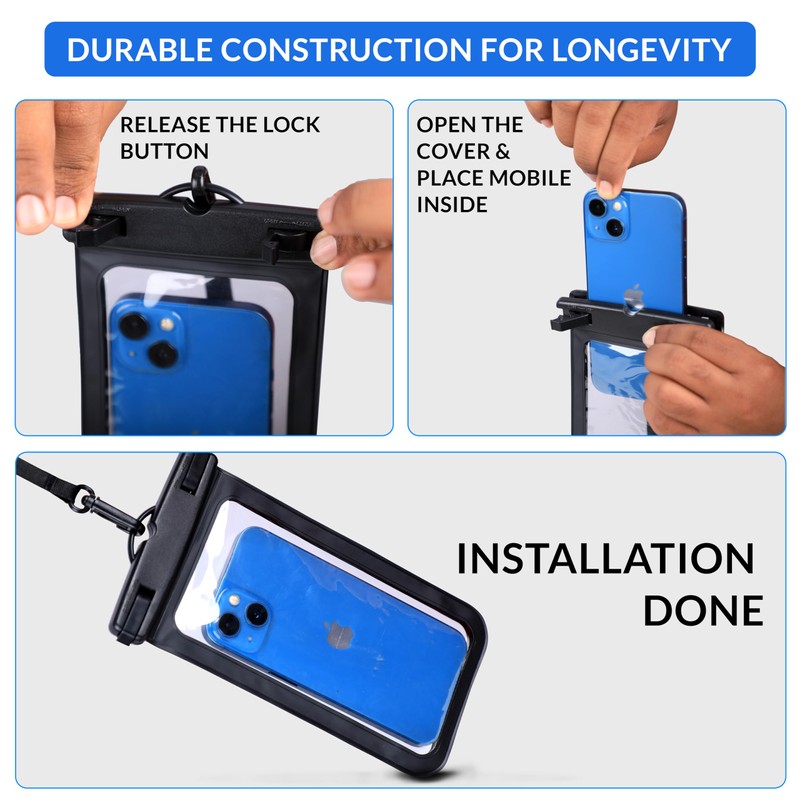 DURABLE CONSTRUCTION FOR LONGEVITY

RELEASE THE LOCK BUTTON

OPEN THE COVER & PLACE MOBILE INSIDE

INSTALLATION DONE