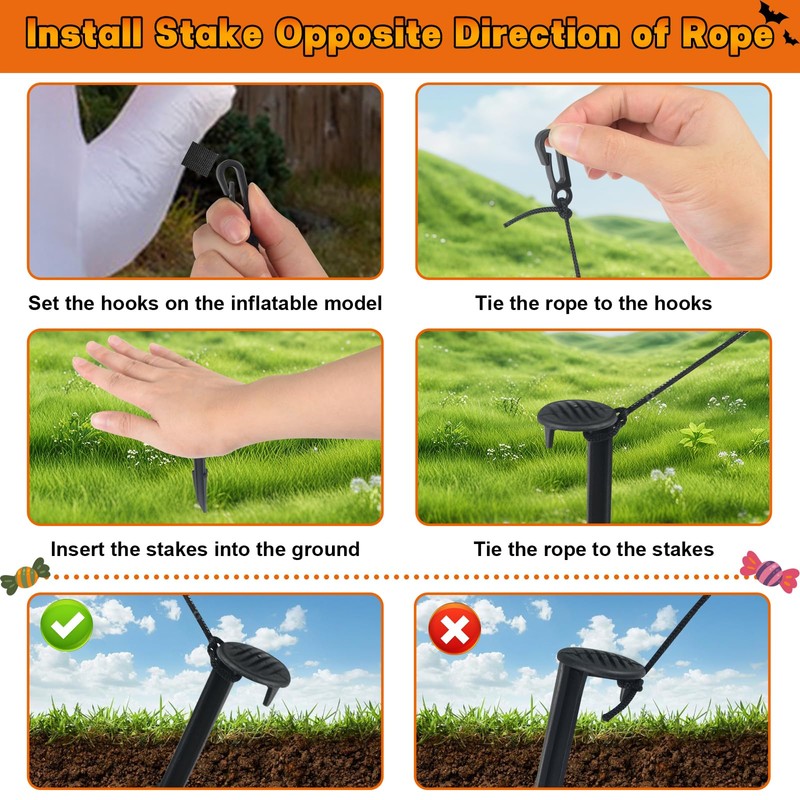 Install Stake Opposite Direction of Rope

Set the hooks on the inflatable model

Tie the rope to the hooks

Insert the stakes into the ground

Tie the rope to the stakes