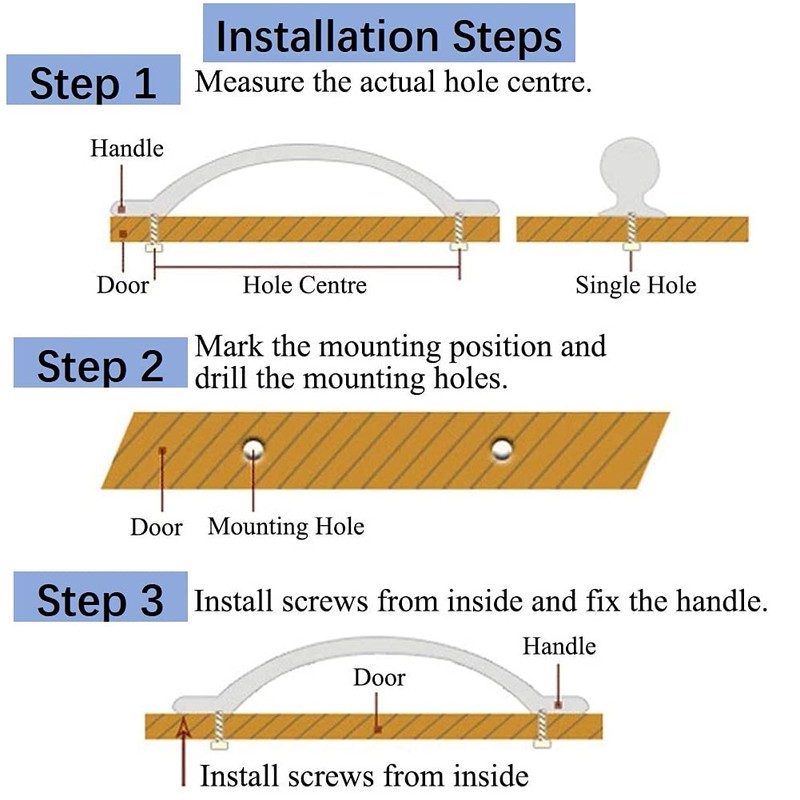 Installation Steps

Step 1 Measure the actual hole centre.

Handle

Door

Hole Centre

Single Hole

Step 2 Mark the mounting position and drill the mounting holes.

Door

Mounting Hole

Step 3 Install screws from inside and fix the handle.

Handle

Door

Install screws from inside