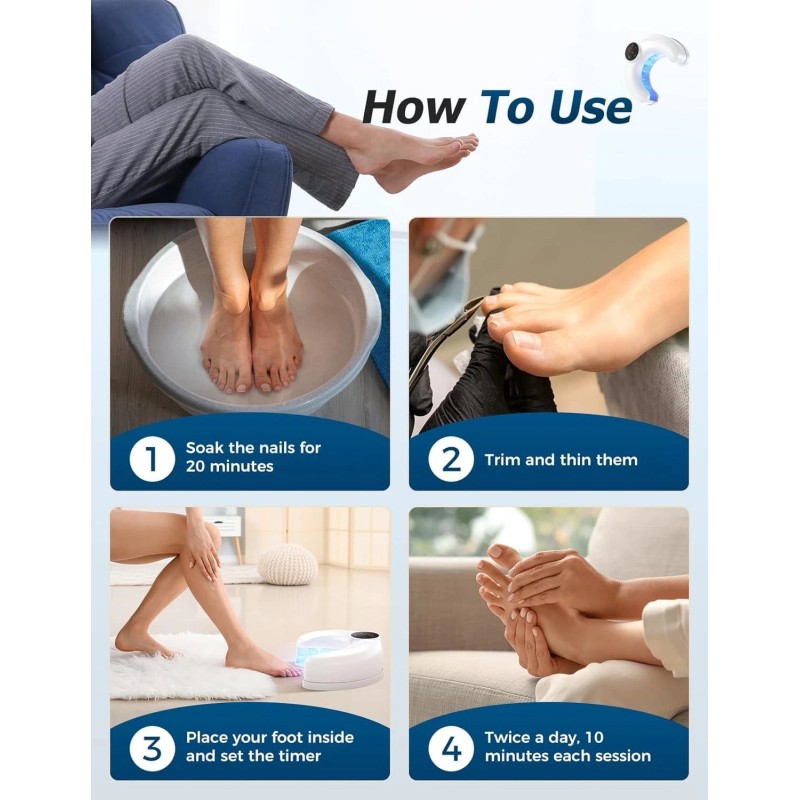 How To Use

1 Soak the nails for 20 minutes

2 Trim and thin them

3 Place your foot inside and set the timer

4 Twice a day, 10 minutes each session