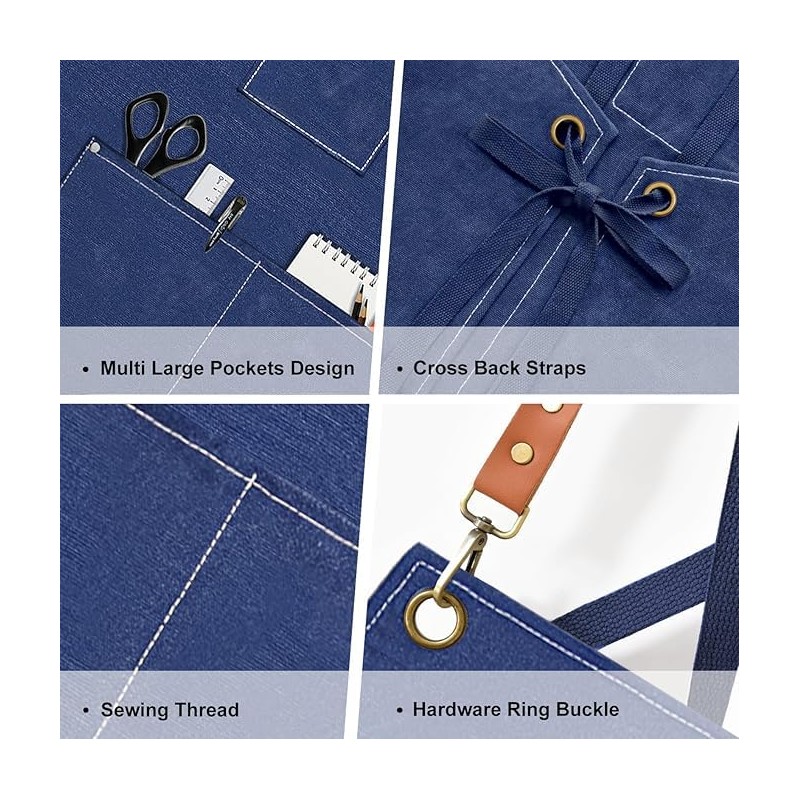 • Multi Large Pockets Design

• Cross Back Straps

• Sewing Thread

• Hardware Ring Buckle