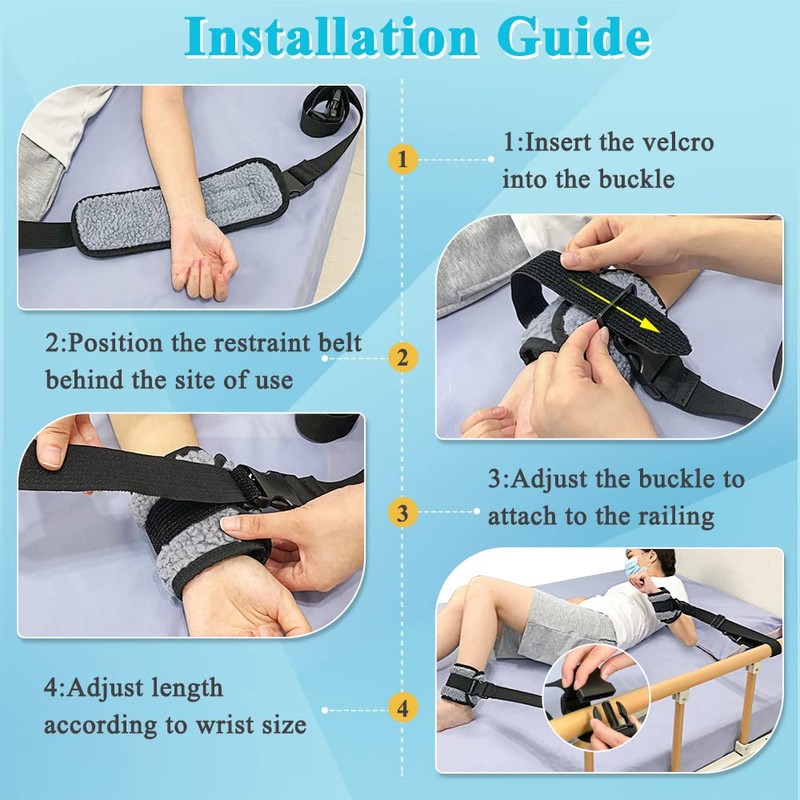 Installation Guide

1

1:Insert the velcro into the buckle

2:Position the restraint belt behind the site of use

2

3:Adjust the buckle to attach to the railing

3

4:Adjust length according to wrist size

4