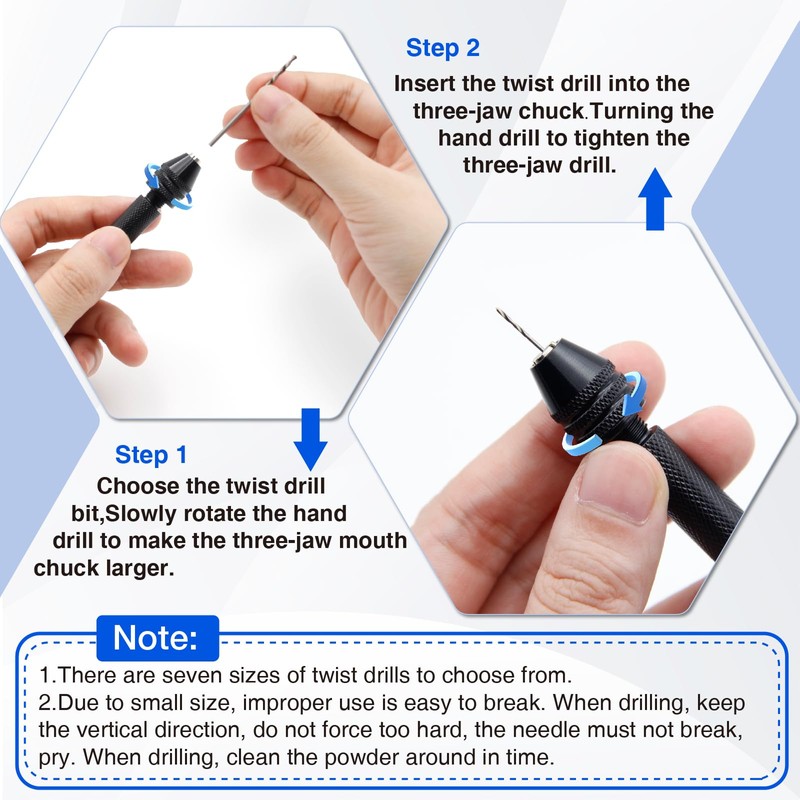 Step 2
Insert the twist drill into the three-jaw chuck.Turning the hand drill to tighten the three-jaw drill.

Step 1
Choose the twist drill bit,Slowly rotate the hand drill to make the three-jaw mouth chuck larger.

Note:
1.There are seven sizes of twist drills to choose from.
2.Due to small size, improper use is easy to break. When drilling, keep the vertical direction, do not force too hard, the needle must not break, pry. When drilling, clean the powder around in time.