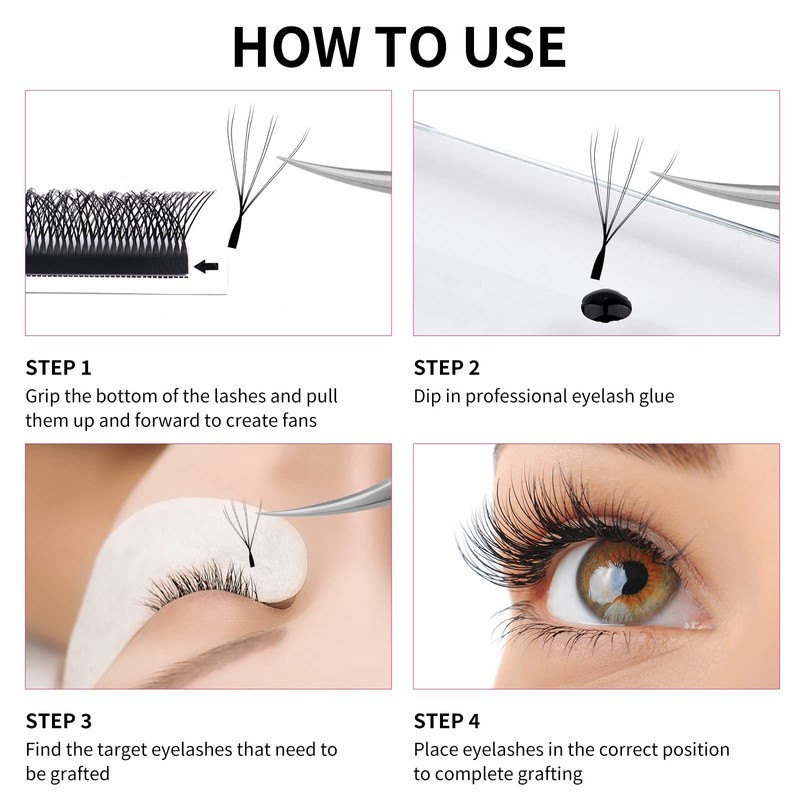 HOW TO USE

STEP 1
Grip the bottom of the lashes and pull them up and forward to create fans

STEP 2
Dip in professional eyelash glue

STEP 3
Find the target eyelashes that need to be grafted

STEP 4
Place eyelashes in the correct position to complete grafting