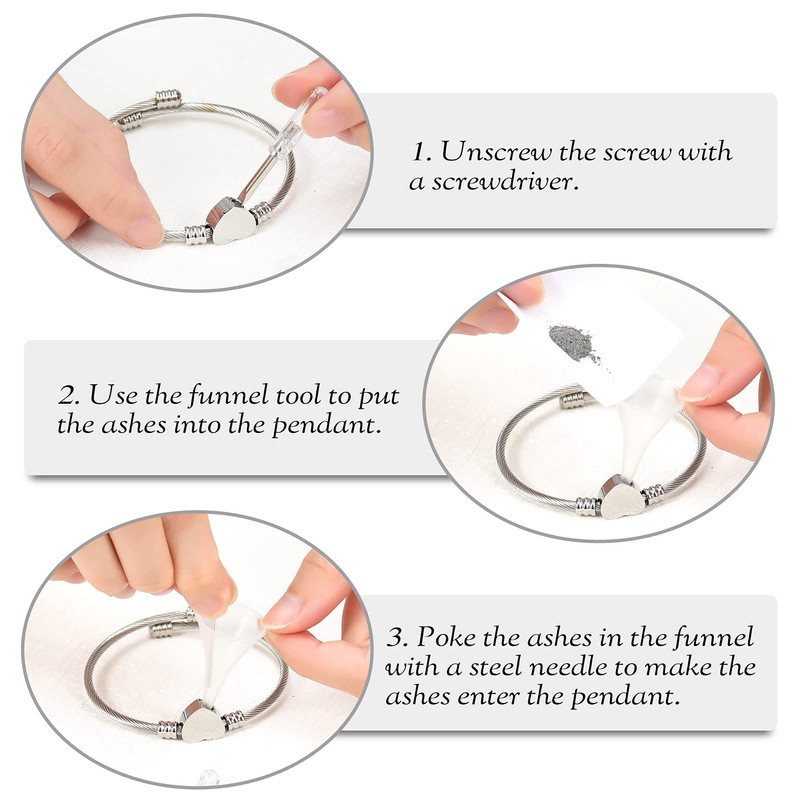 1. Unscrew the screw with a screwdriver.

2. Use the funnel tool to put the ashes into the pendant.

3. Poke the ashes in the funnel with a steel needle to make the ashes enter the pendant.