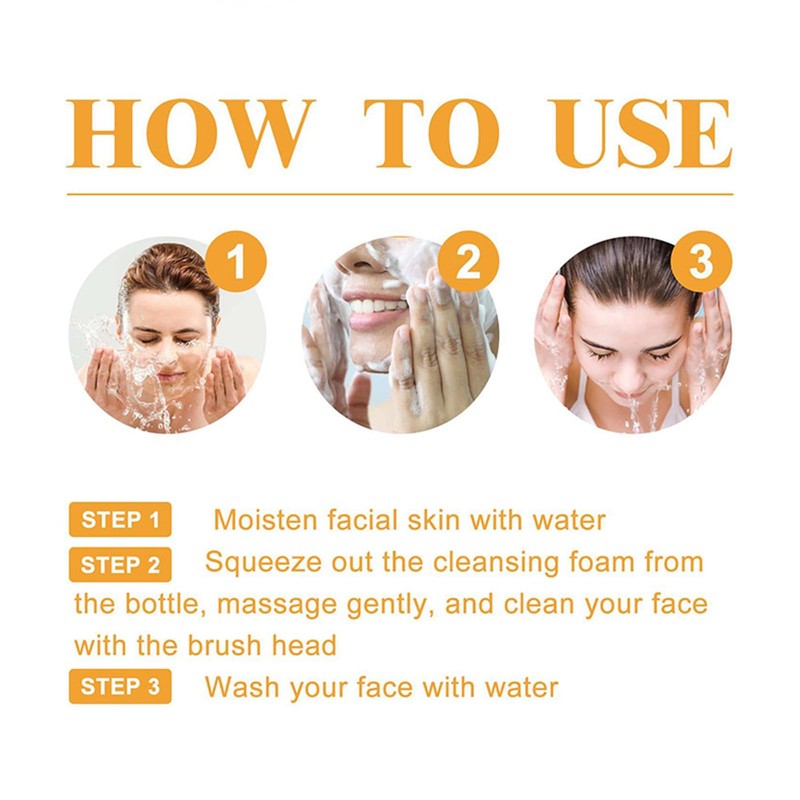 HOW TO USE

1

2

3

STEP 1 Moisten facial skin with water

STEP 2 Squeeze out the cleansing foam from the bottle, massage gently, and clean your face with the brush head

STEP 3 Wash your face with water