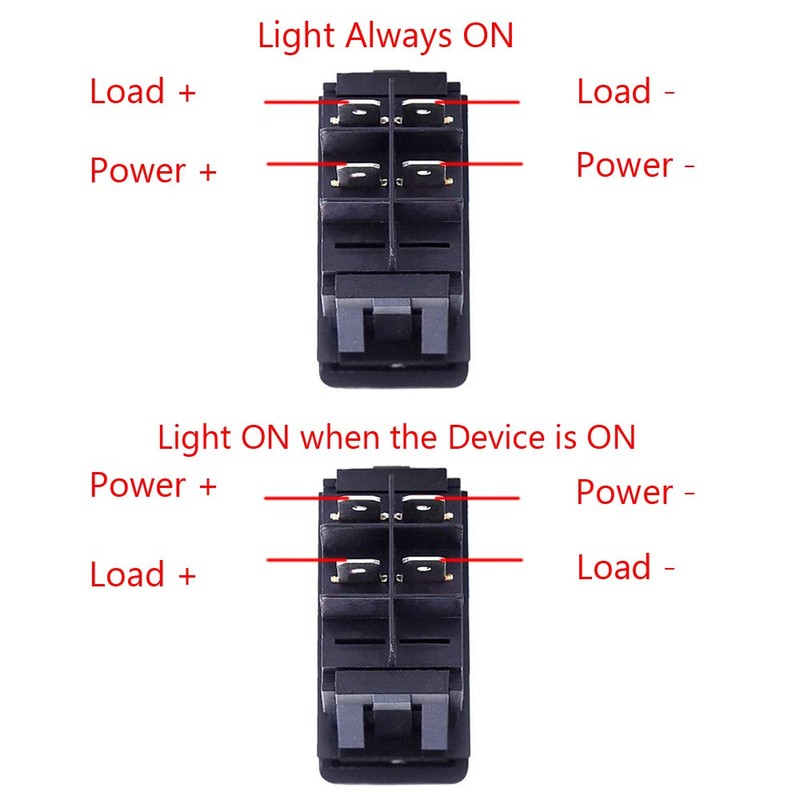 Light Always ON

Load +

Load -

Power +

Power -

Light ON when the Device is ON

Power +

Power -

Load +

Load -