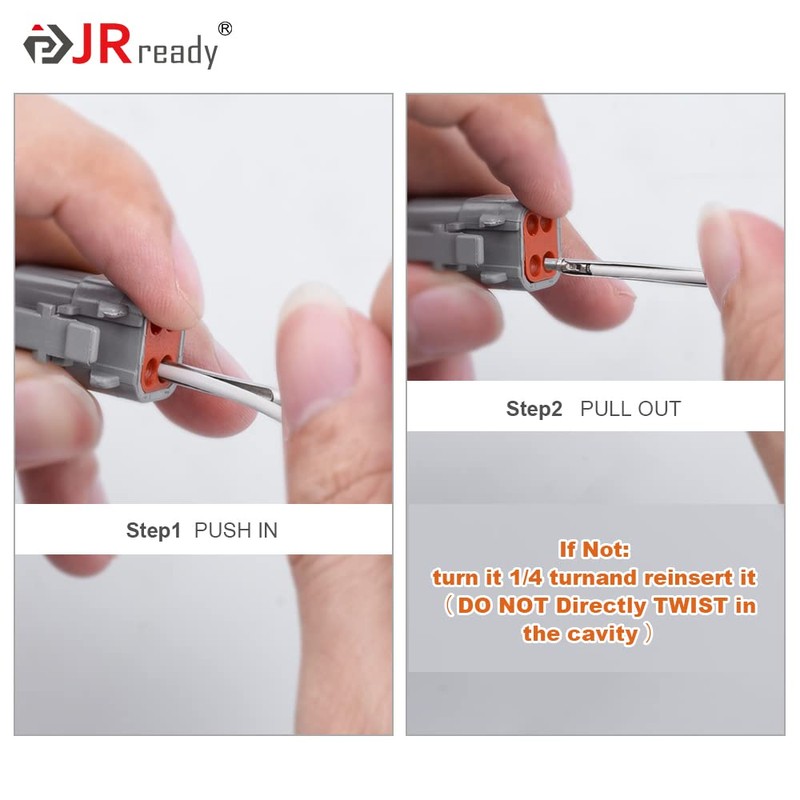 JRready®

Step1 PUSH IN

Step2 PULL OUT

If Not:
turn it 1/4 turnand reinsert it
（DO NOT Directly TWIST in the cavity）