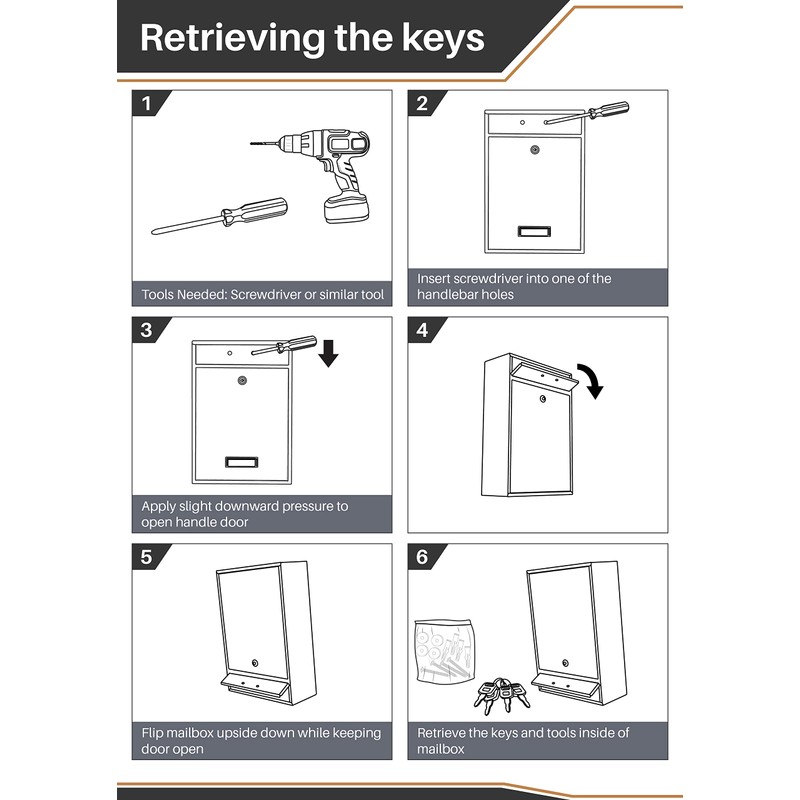 Retrieving the keys

1

Tools Needed: Screwdriver or similar tool

2

Insert screwdriver into one of the handlebar holes

3

Apply slight downward pressure to open handle door

4

5

Flip mailbox upside down while keeping door open

6

Retrieve the keys and tools inside of mailbox