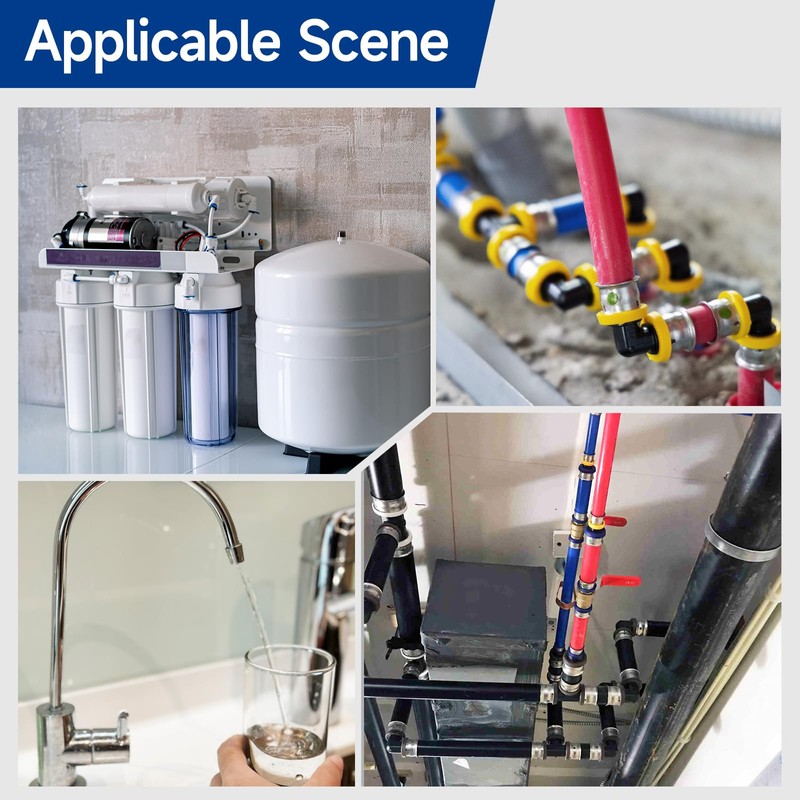 Applicable Scene