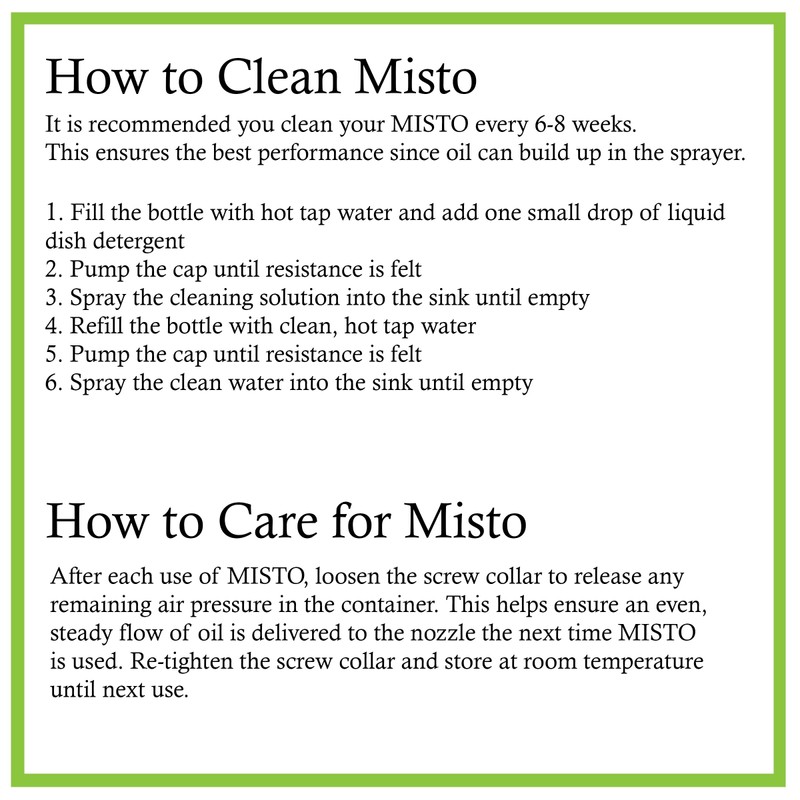 How to Clean Misto

It is recommended you clean your MISTO every 6-8 weeks.
This ensures the best performance since oil can build up in the sprayer.

1. Fill the bottle with hot tap water and add one small drop of liquid dish detergent
2. Pump the cap until resistance is felt
3. Spray the cleaning solution into the sink until empty
4. Refill the bottle with clean, hot tap water
5. Pump the cap until resistance is felt
6. Spray the clean water into the sink until empty

How to Care for Misto

After each use of MISTO, loosen the screw collar to release any remaining air pressure in the container. This helps ensure an even, steady flow of oil is delivered to the nozzle the next time MISTO is used. Re-tighten the screw collar and store at room temperature until next use.