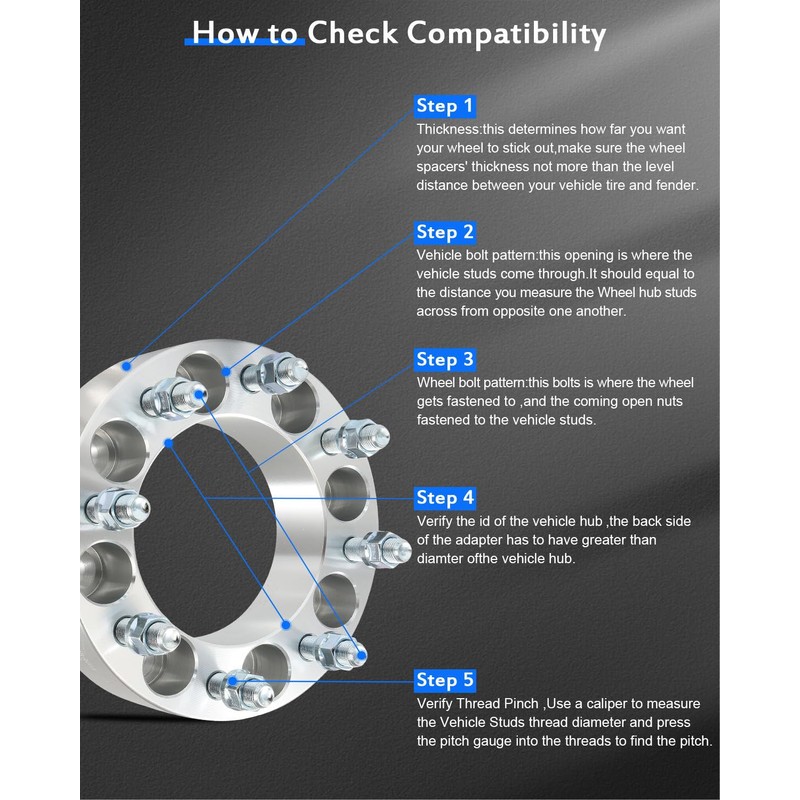 How to Check Compatibility

Step 1
Thickness:this determines how far you want your wheel to stick out,make sure the wheel spacers' thickness not more than the level distance between your vehicle tire and fender.

Step 2
Vehicle bolt pattern:this opening is where the vehicle studs come through.It should equal to the distance you measure the Wheel hub studs across from opposite one another.

Step 3
Wheel bolt pattern:this bolts is where the wheel gets fastened to ,and the coming open nuts fastened to the vehicle studs.

Step 4
Verify the id of the vehicle hub ,the back side of the adapter has to have greater than diamter ofthe vehicle hub.

Step 5
Verify Thread Pinch ,Use a caliper to measure the Vehicle Studs thread diameter and press the pitch gauge into the threads to find the pitch.