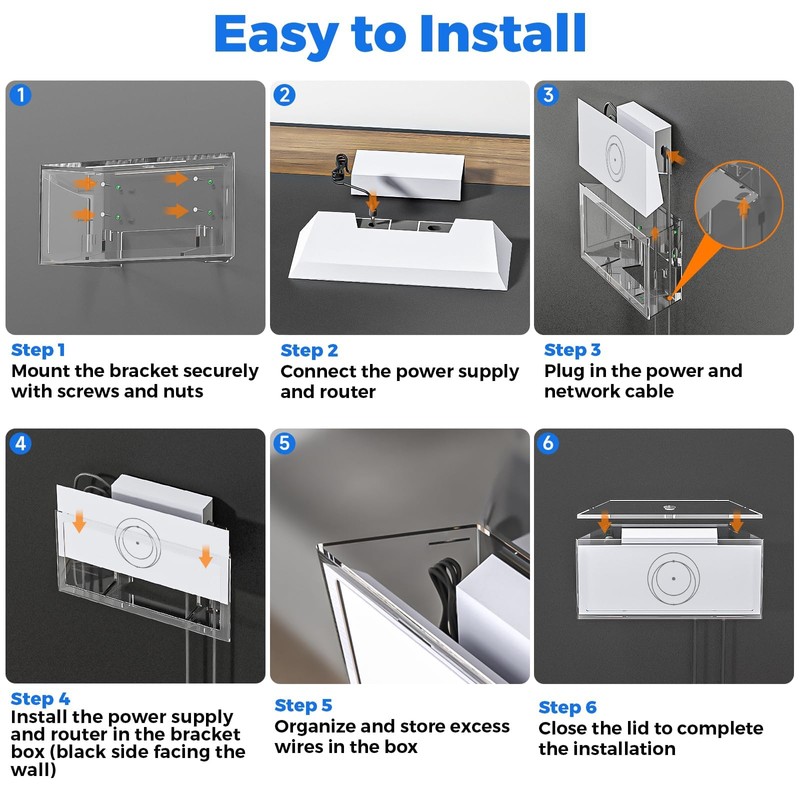 Easy to Install

1

Step 1
Mount the bracket securely with screws and nuts

2

Step 2
Connect the power supply and router

3

Step 3
Plug in the power and network cable

4

Step 4
Install the power supply and router in the bracket box (black side facing the wall)

5

Step 5
Organize and store excess wires in the box

6

Step 6
Close the lid to complete the installation