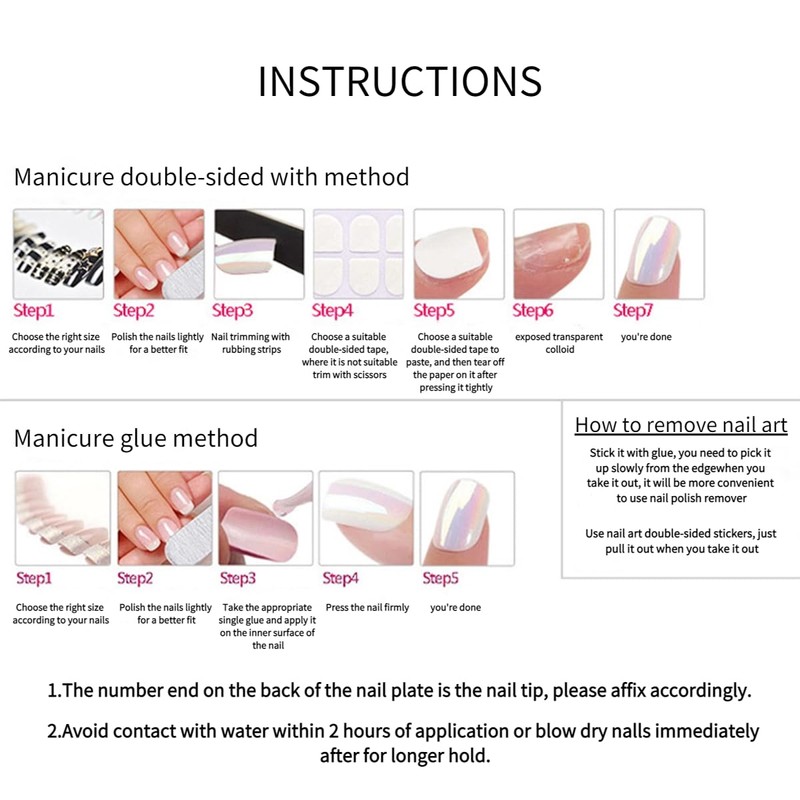 INSTRUCTIONS

Manicure double-sided with method

Step1
Choose the right size according to your nails

Step2
Polish the nails lightly for a better fit

Step3
Nail trimming with rubbing strips

Step4
Choose a suitable double-sided tape, where it is not suitable trim with scissors

Step5
Choose a suitable double-sided tape to paste, and then tear off the paper on it after pressing it tightly

Step6
exposed transparent colloid

Step7
you're done

Manicure glue method

Step1
Choose the right size according to your nails

Step2
Polish the nails lightly for a better fit

Step3
Take the appropriate single glue and apply it on the inner surface of the nail

Step4
Press the nail firmly

Step5
you're done

How to remove nail art

Stick it with glue, you need to pick it up slowly from the edgewhen you take it out, it will be more convenient to use nail polish remover

Use nail art double-sided stickers, just pull it out when you take it out

1.The number end on the back of the nail plate is the nail tip, please affix accordingly.

2.Avoid contact with water within 2 hours of application or blow dry nalls immediately after for longer hold.