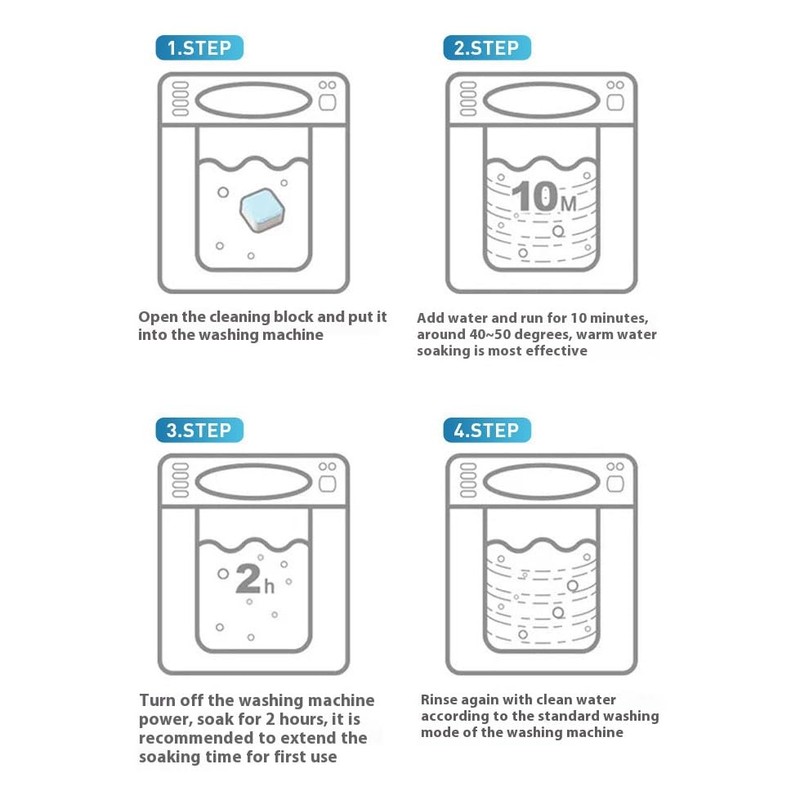 1.STEP

Open the cleaning block and put it into the washing machine

2.STEP

10M

Add water and run for 10 minutes, around 40~50 degrees, warm water soaking is most effective

3.STEP

2h

Turn off the washing machine power, soak for 2 hours, it is recommended to extend the soaking time for first use

4.STEP

Rinse again with clean water according to the standard washing mode of the washing machine