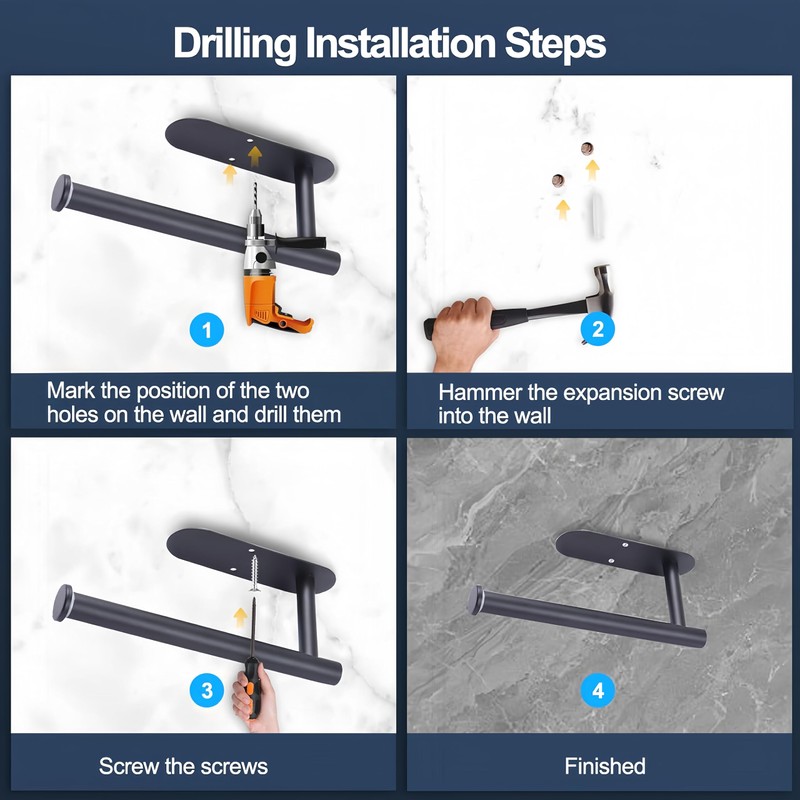 Drilling Installation Steps

1

Mark the position of the two holes on the wall and drill them

2

Hammer the expansion screw into the wall

3

Screw the screws

4

Finished