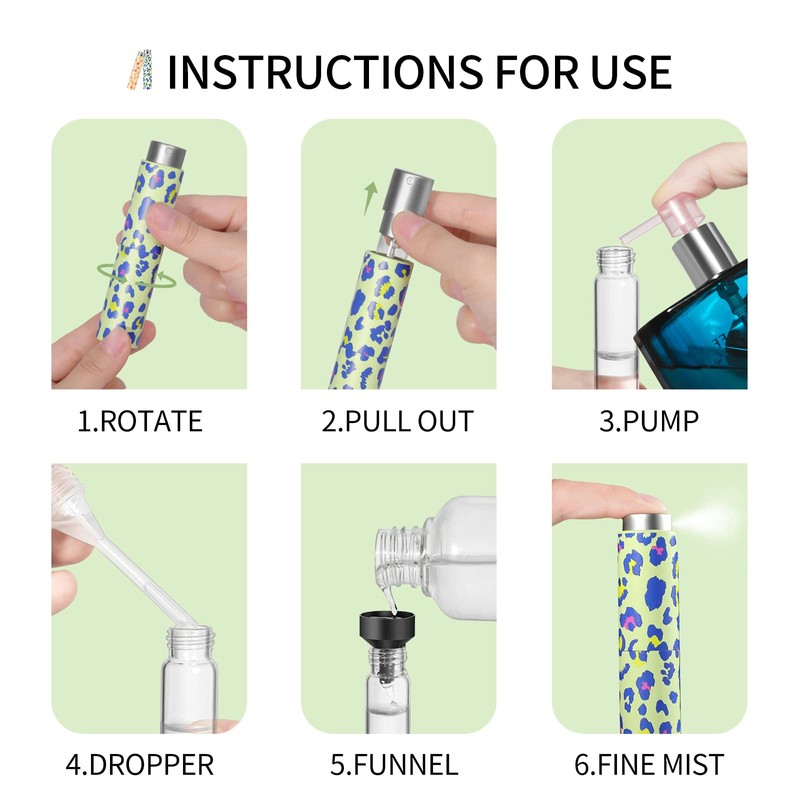 INSTRUCTIONS FOR USE

1.ROTATE

2.PULL OUT

3.PUMP

4.DROPPER

5.FUNNEL

6.FINE MIST