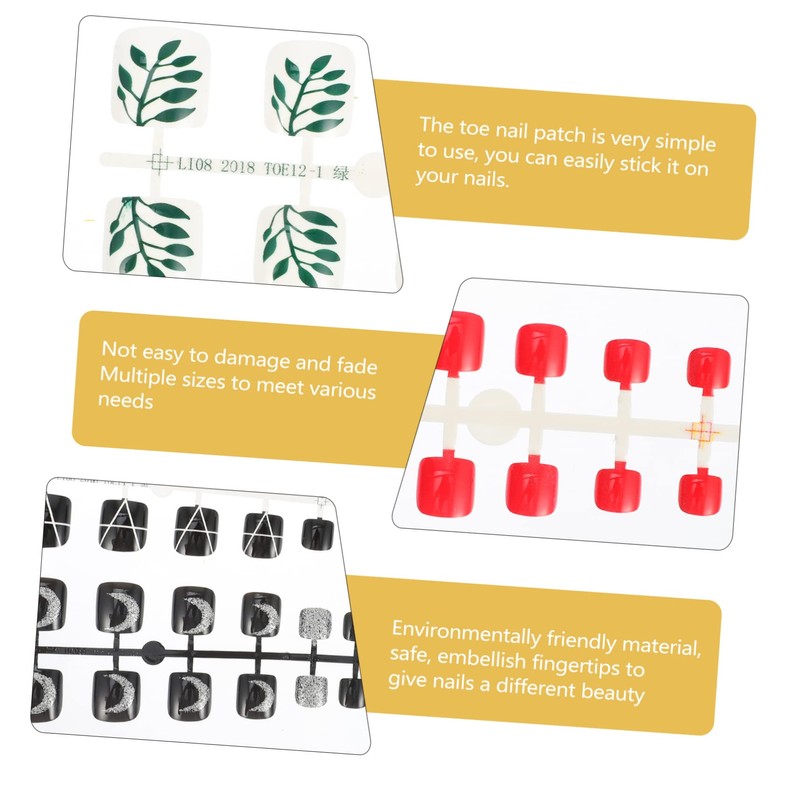 LI08 2018 TOE12-1 绿

The toe nail patch is very simple to use, you can easily stick it on your nails.

Not easy to damage and fade
Multiple sizes to meet various needs

Environmentally friendly material, safe, embellish fingertips to give nails a different beauty