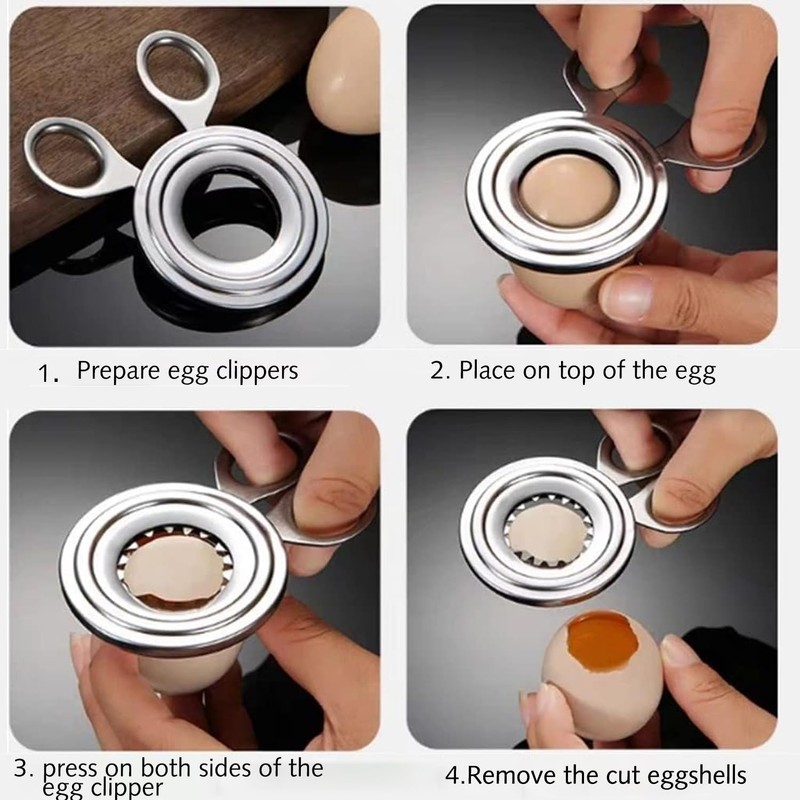 1. Prepare egg clippers

2. Place on top of the egg

3. press on both sides of the egg clipper

4.Remove the cut eggshells