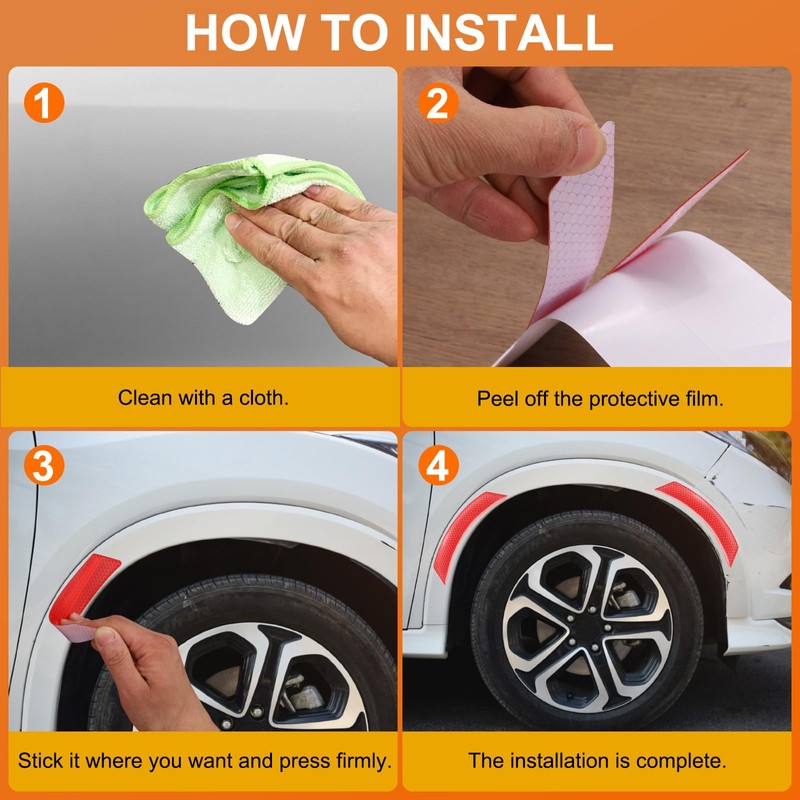 HOW TO INSTALL

1

Clean with a cloth.

2

Peel off the protective film.

3

Stick it where you want and press firmly.

4

The installation is complete.