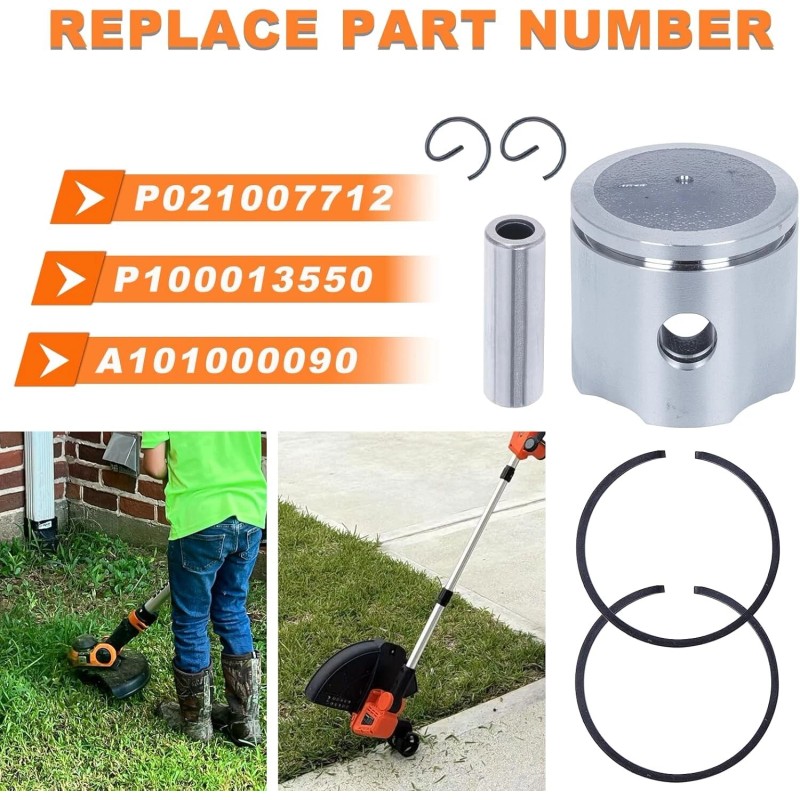 REPLACE PART NUMBER

P021007712

P100013550

A101000090